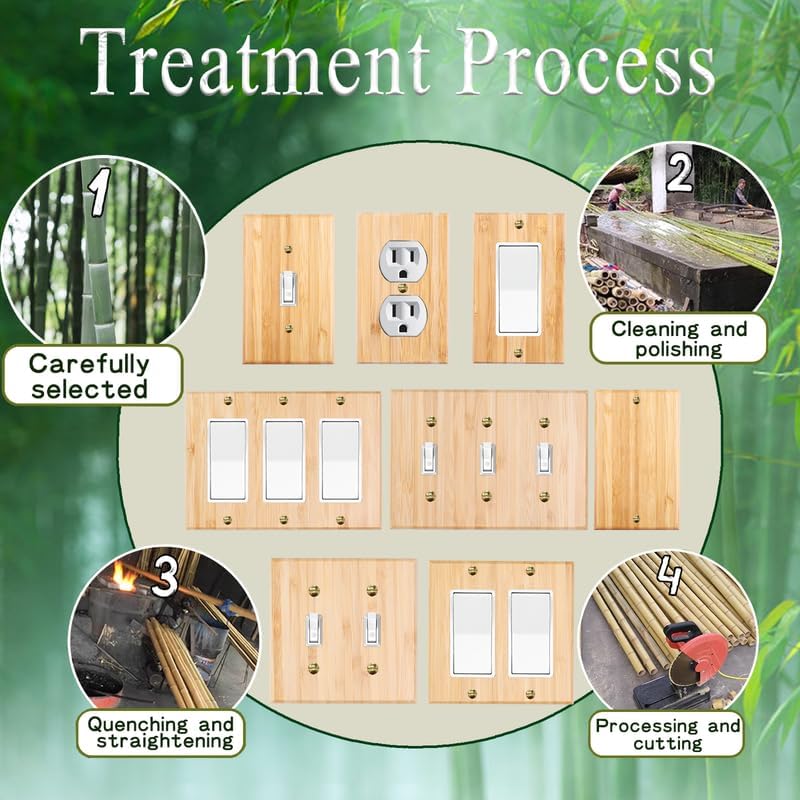 Treatment Process

1

Carefully selected

2

Cleaning and polishing

3

Quenching and straightening

4

Processing and cutting