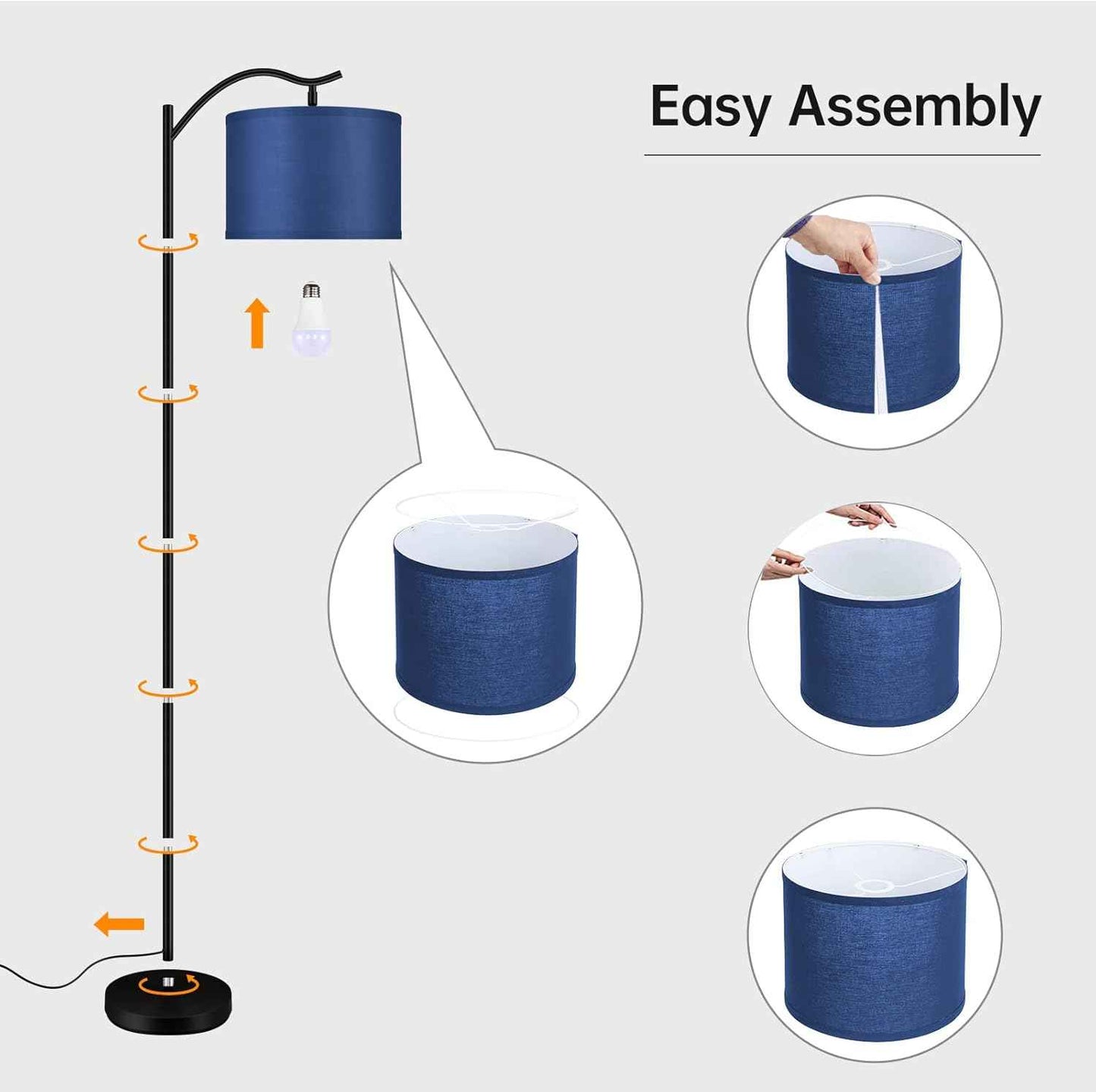 Easy Assembly