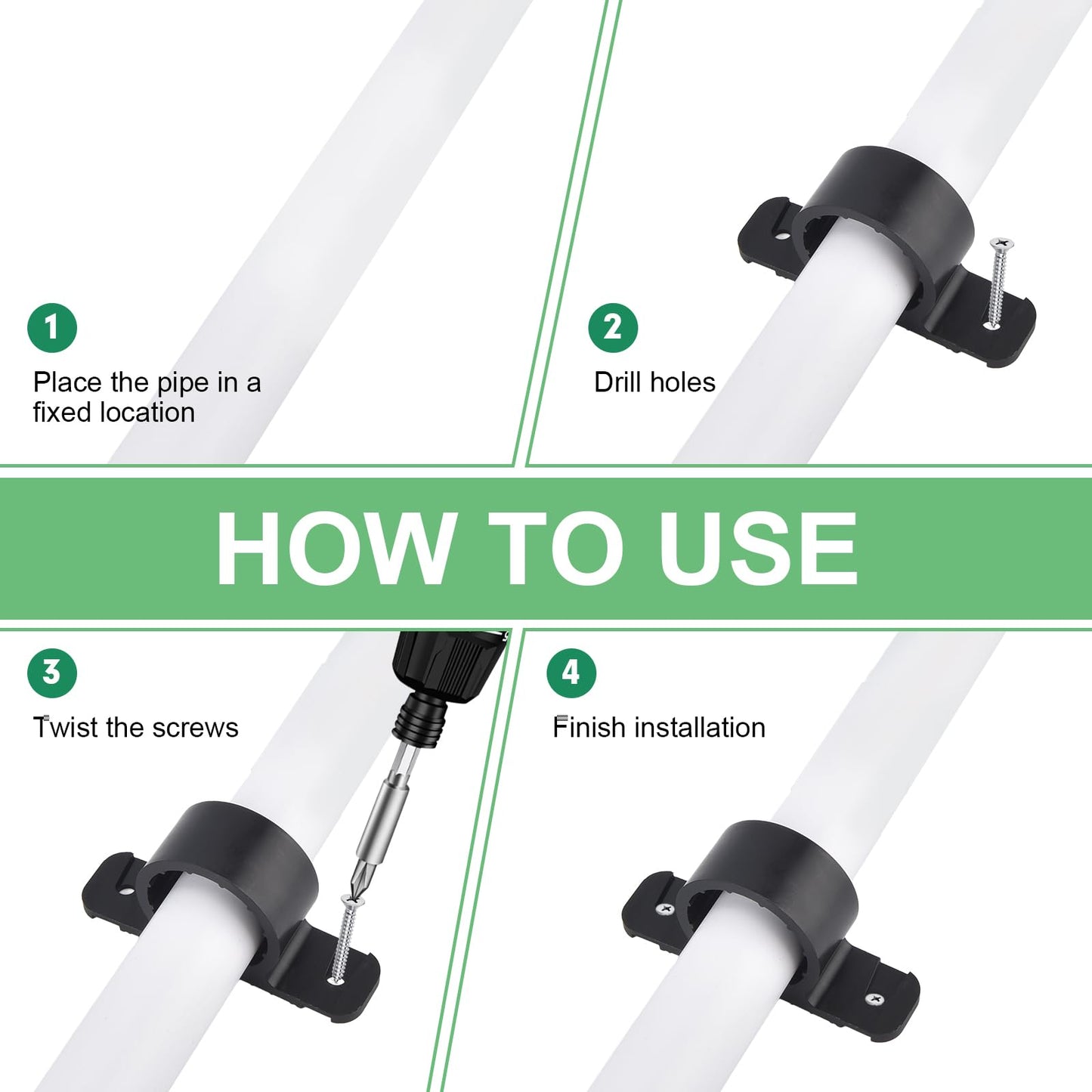 1

Place the pipe in a fixed location

2

Drill holes

HOW TO USE

3

Twist the screws

4

Finish installation