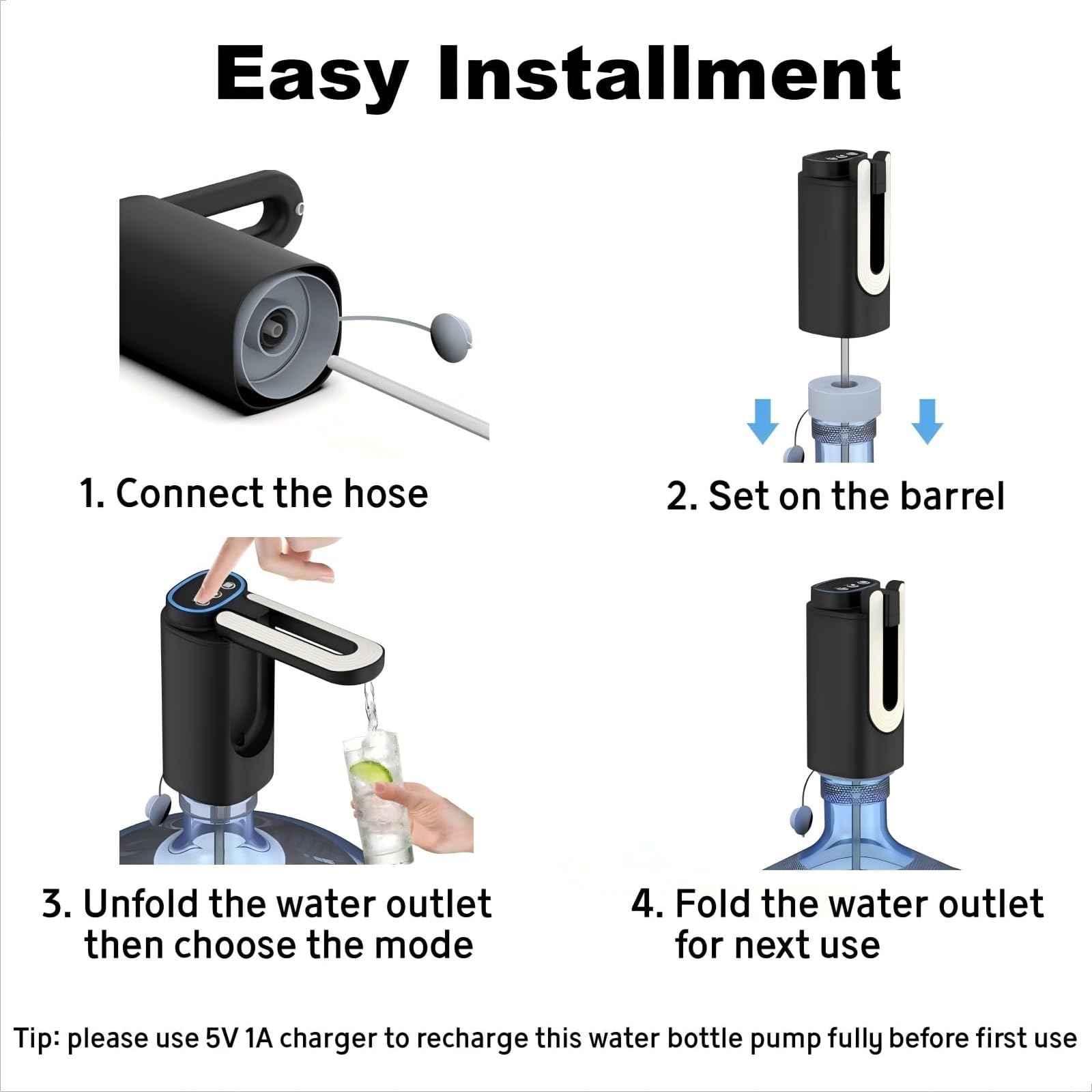 Easy Installment

1. Connect the hose

2. Set on the barrel

3. Unfold the water outlet then choose the mode

4. Fold the water outlet for next use

Tip: please use 5V 1A charger to recharge this water bottle pump fully before first use