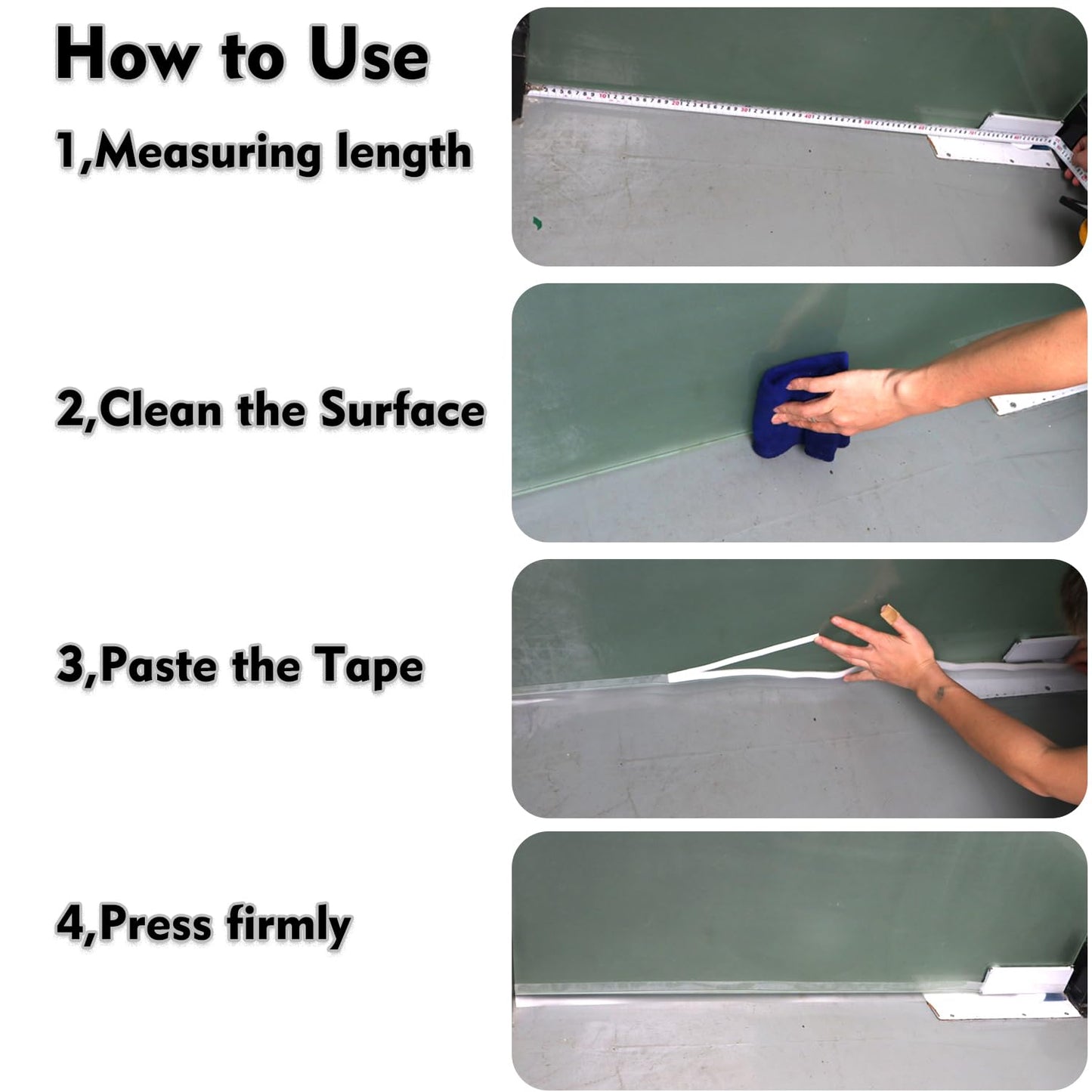 How to Use

1,Measuring length

2,Clean the Surface

3,Paste the Tape

4,Press firmly