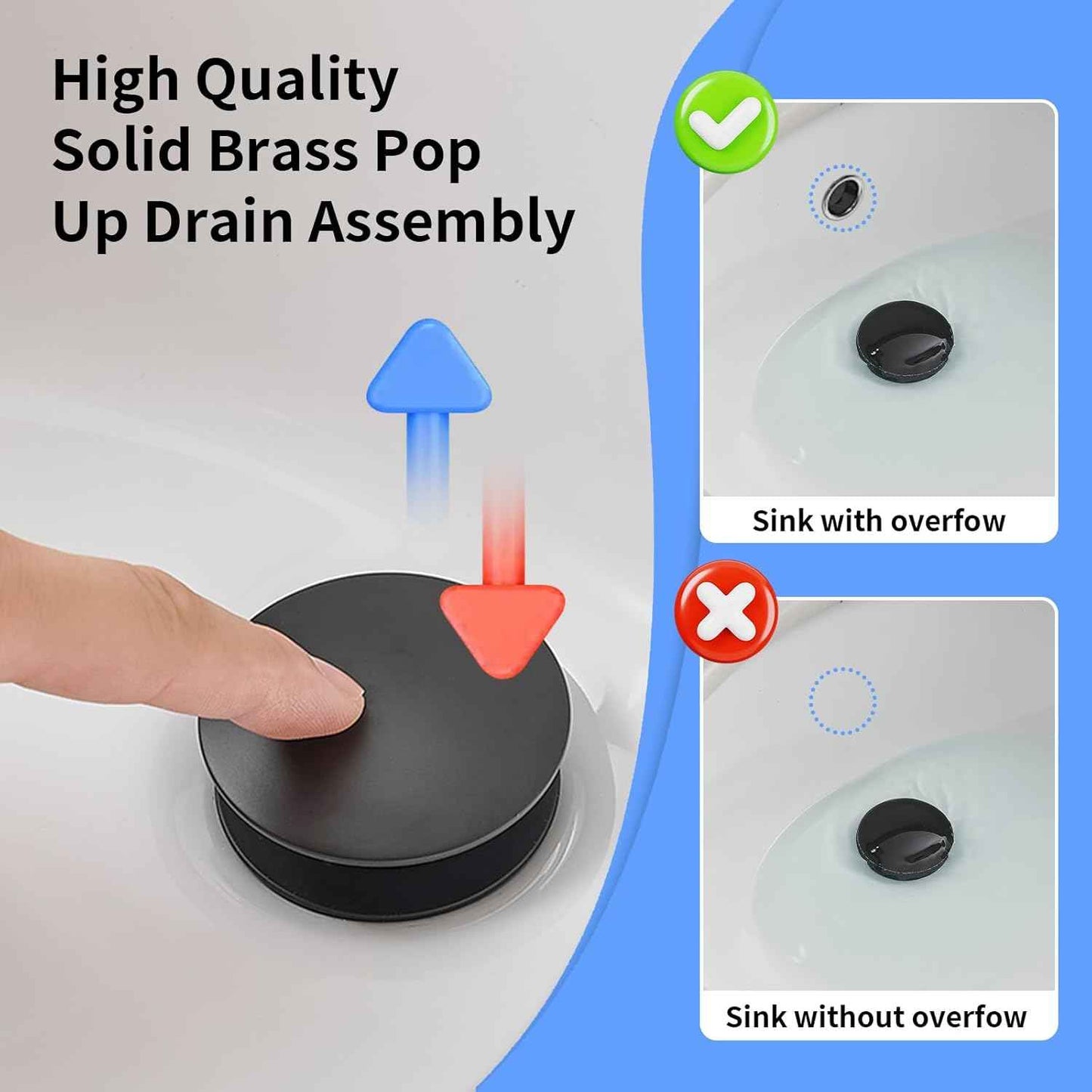 High Quality Solid Brass Pop Up Drain Assembly

Sink with overfow

Sink without overfow