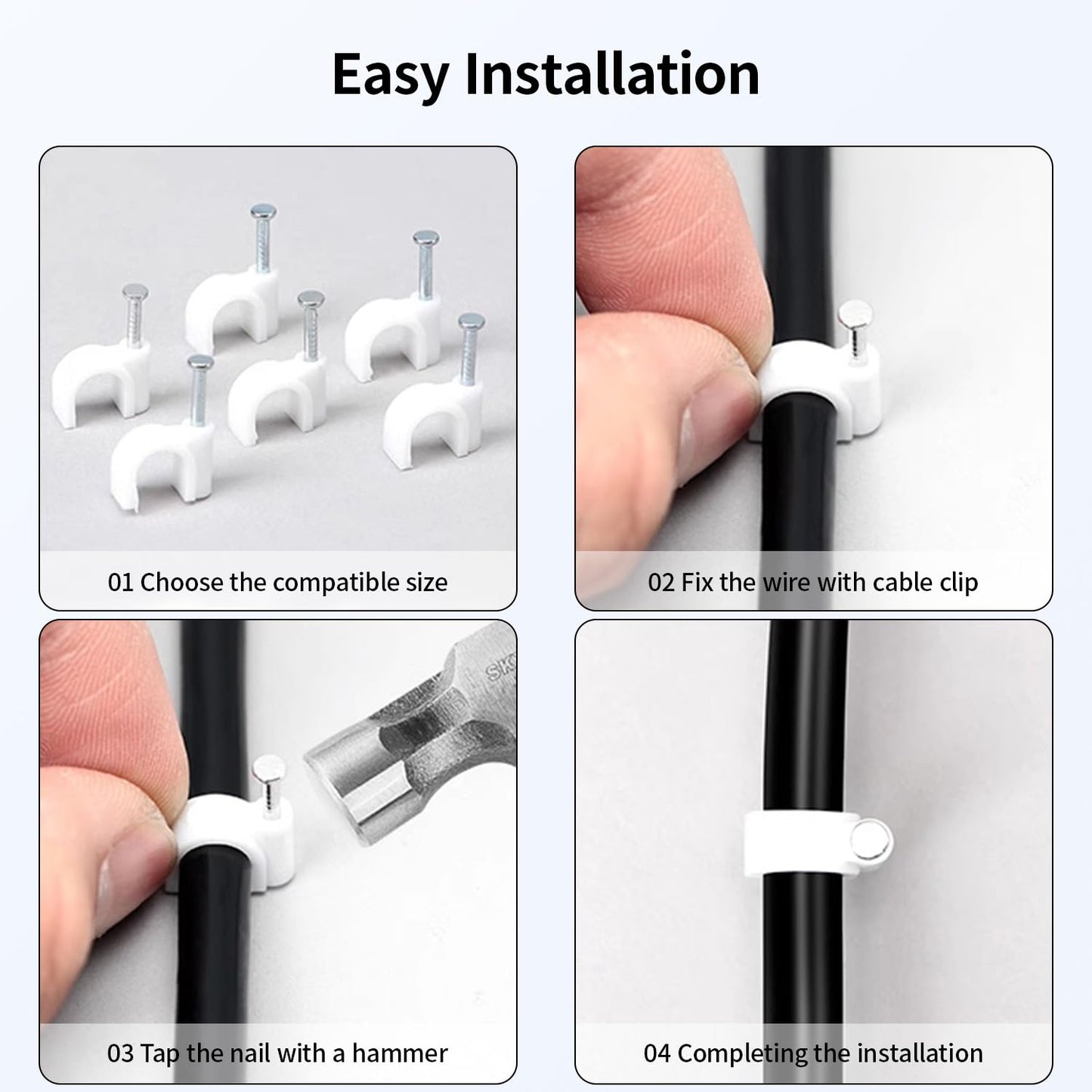 Easy Installation

01 Choose the compatible size

02 Fix the wire with cable clip

SK

03 Tap the nail with a hammer

04 Completing the installation