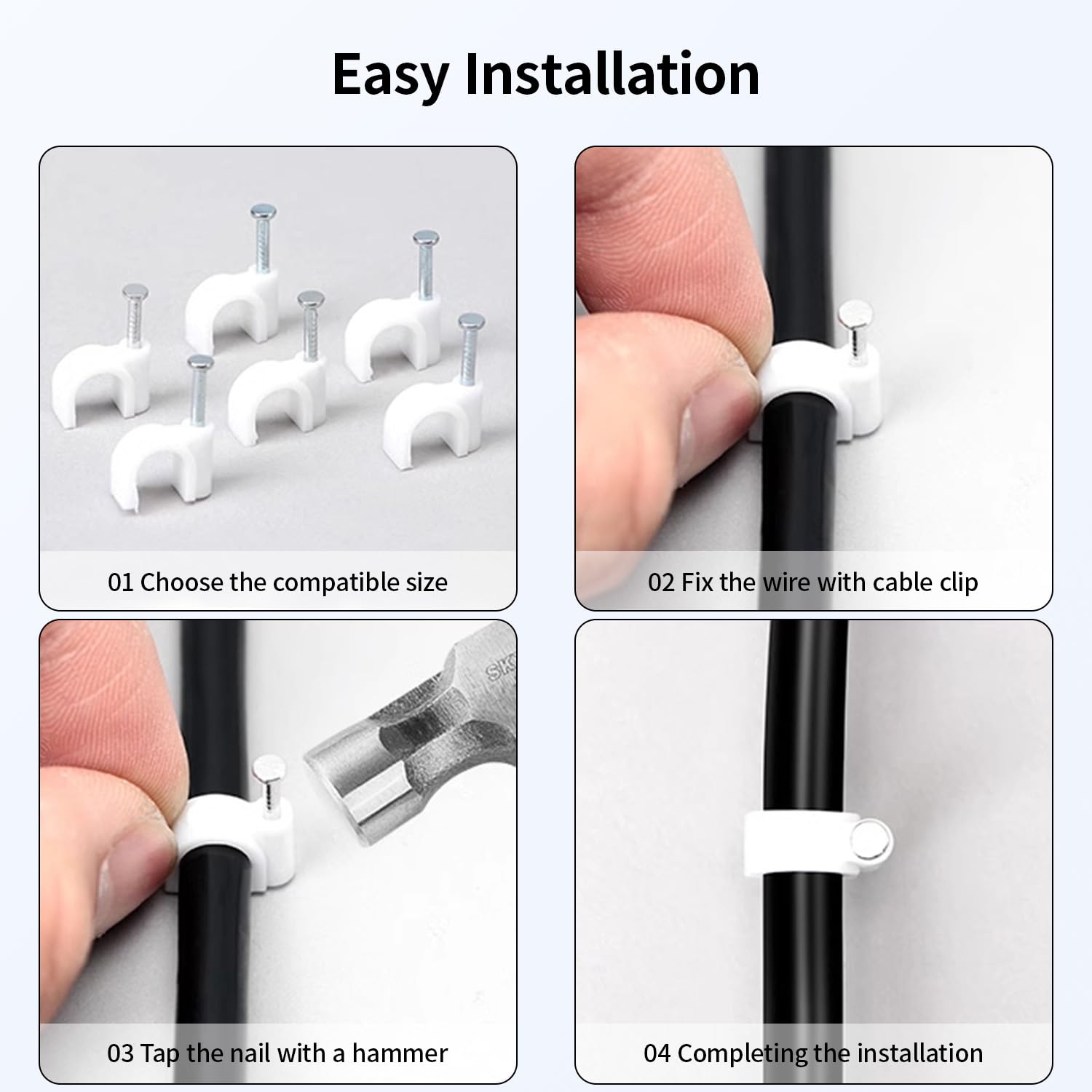 Easy Installation

01 Choose the compatible size

02 Fix the wire with cable clip

SK

03 Tap the nail with a hammer

04 Completing the installation