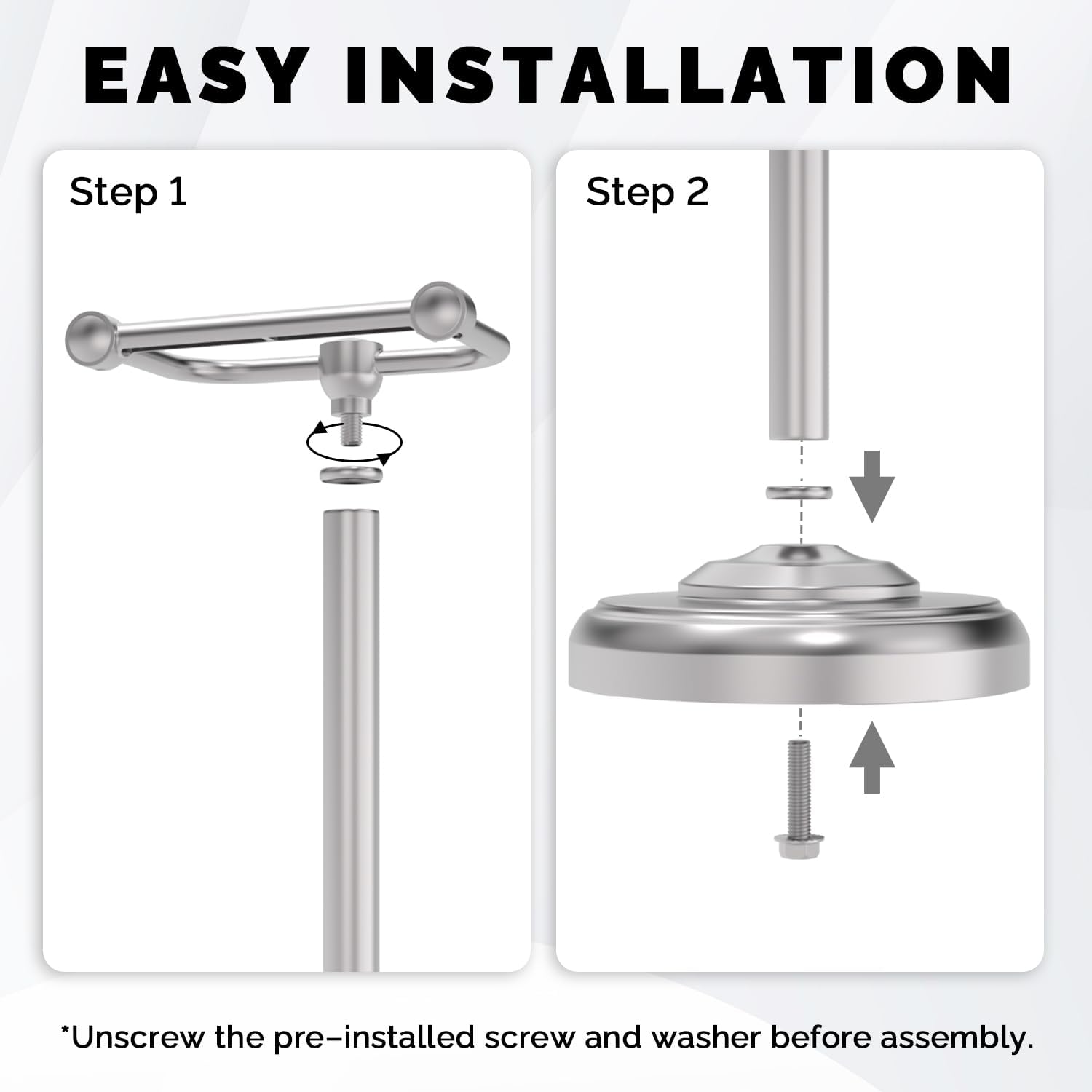 EASY INSTALLATION

Step 1

Step 2

*Unscrew the pre–installed screw and washer before assembly.