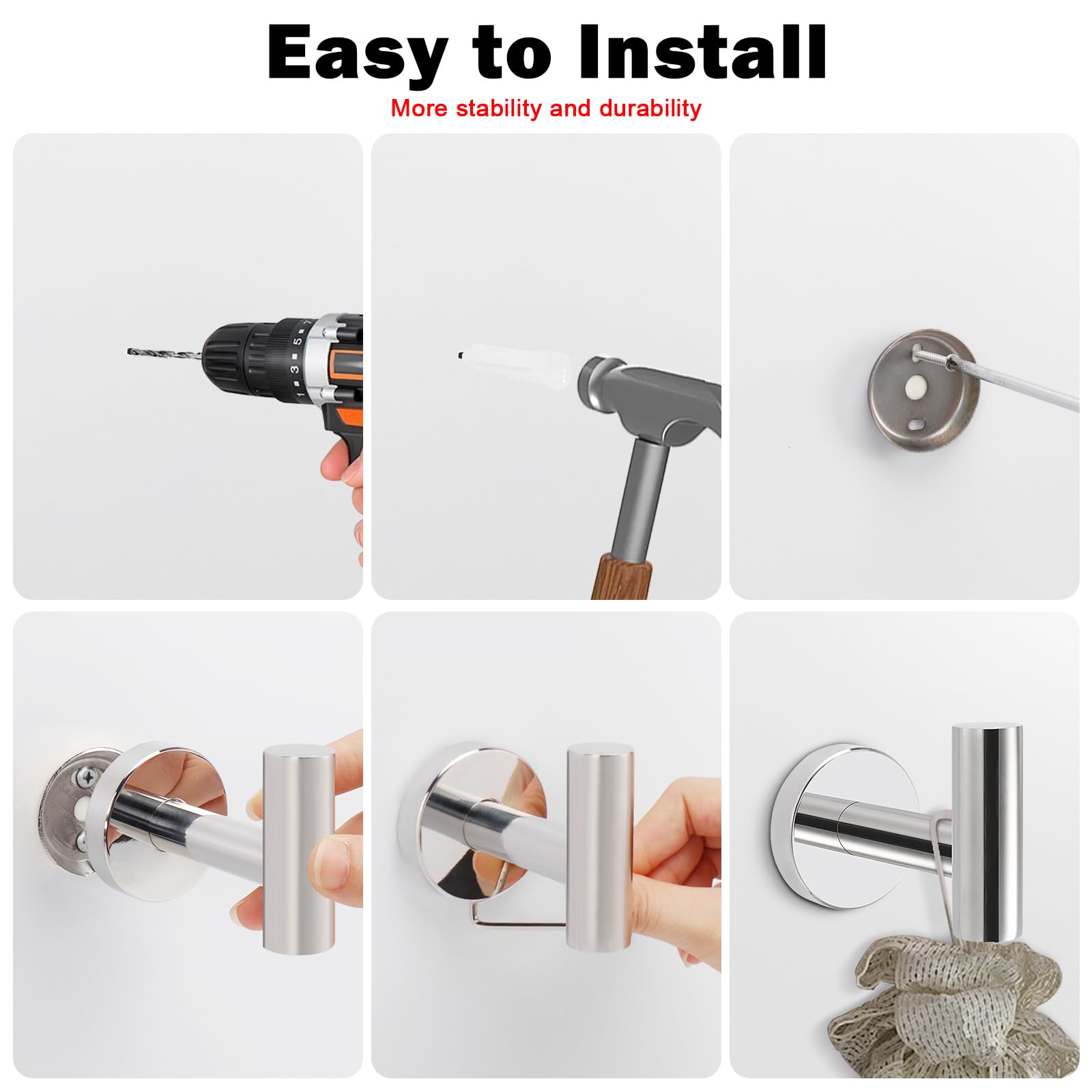 Easy to Install
More stability and durability

1 3 5 7