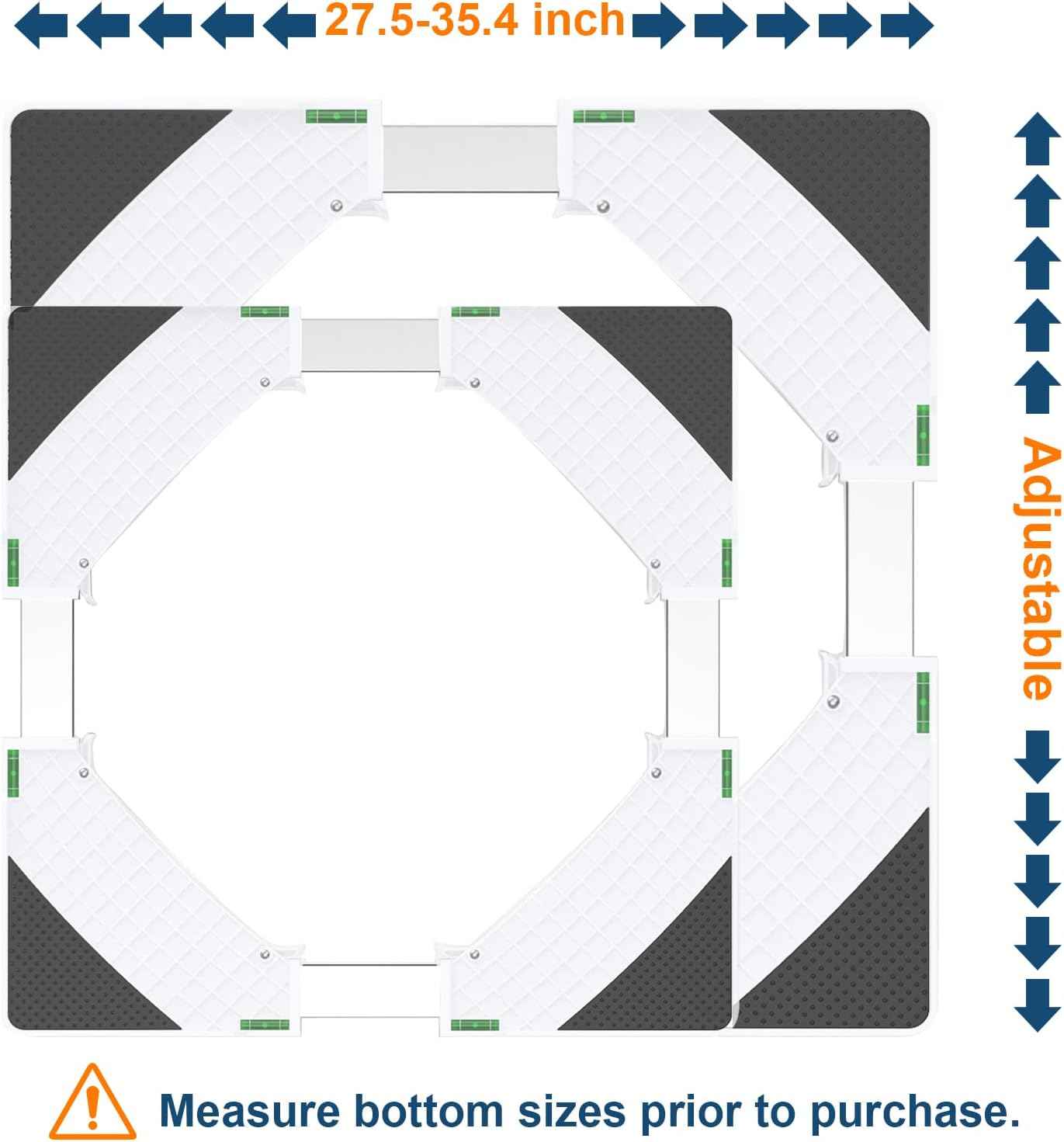 27.5-35.4 inch

Adjustable

Measure bottom sizes prior to purchase.