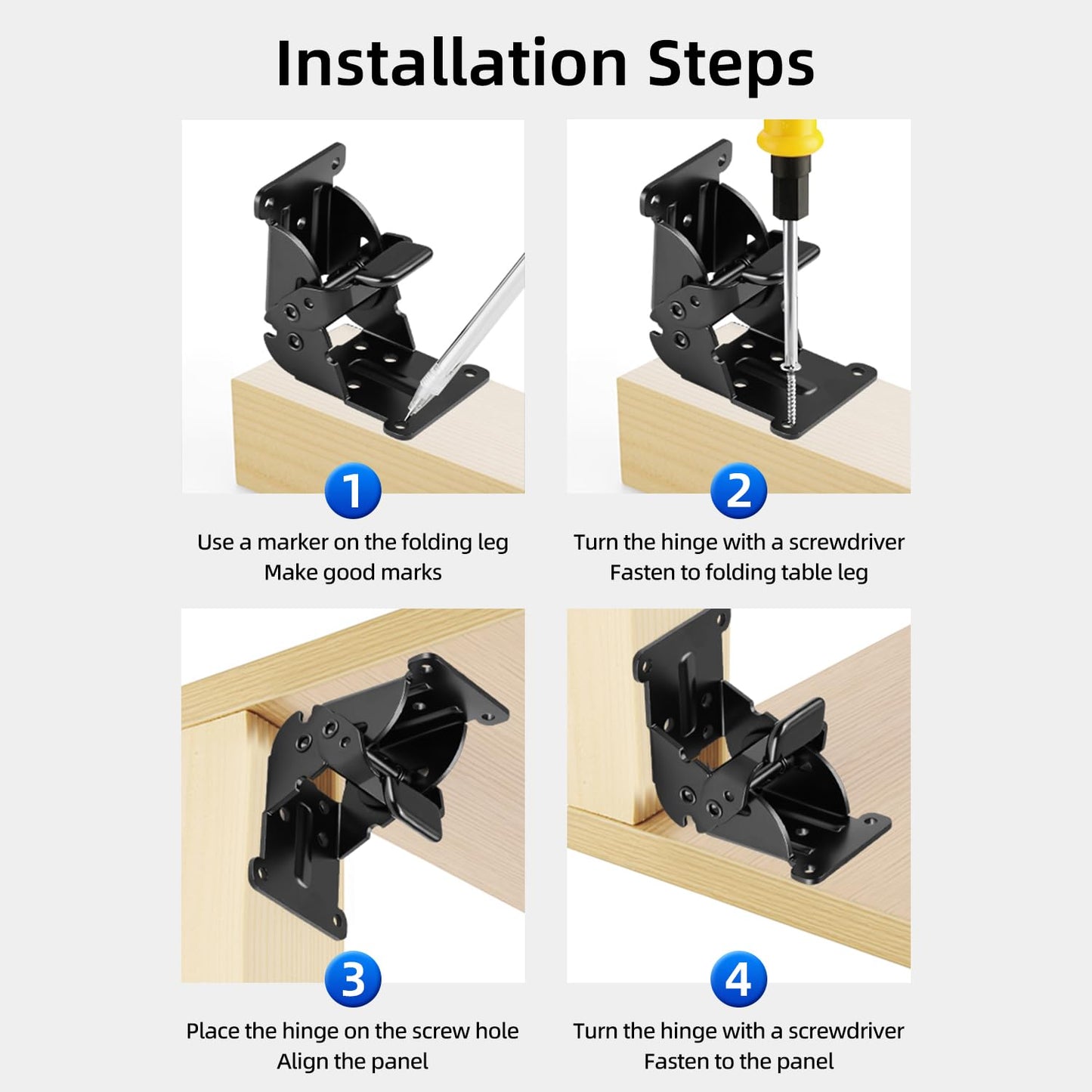 Installation Steps

1
Use a marker on the folding leg
Make good marks

2
Turn the hinge with a screwdriver
Fasten to folding table leg

3
Place the hinge on the screw hole
Align the panel

4
Turn the hinge with a screwdriver
Fasten to the panel