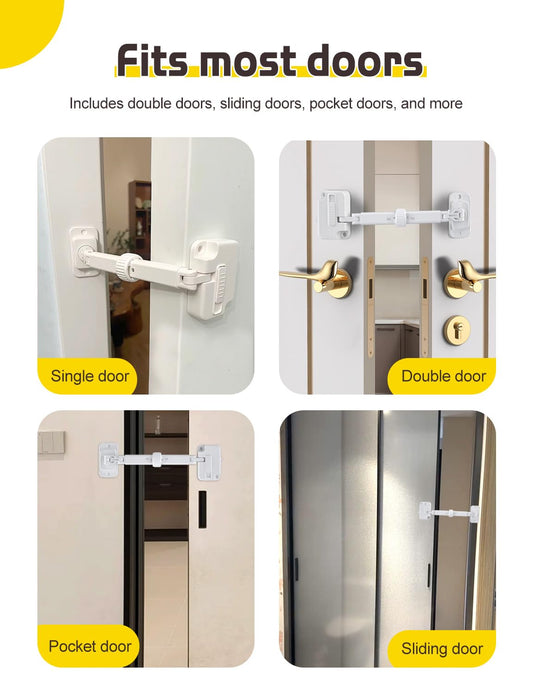 Fits most doors

Includes double doors, sliding doors, pocket doors, and more

Single door

Double door

Pocket door

Sliding door