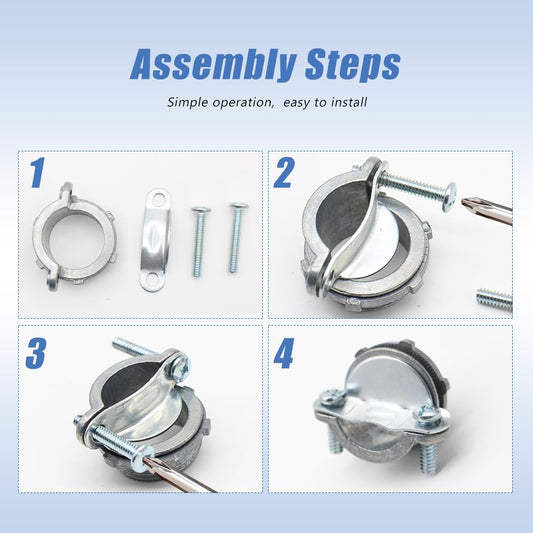 Assembly Steps

Simple operation, easy to install

1

2

3

4