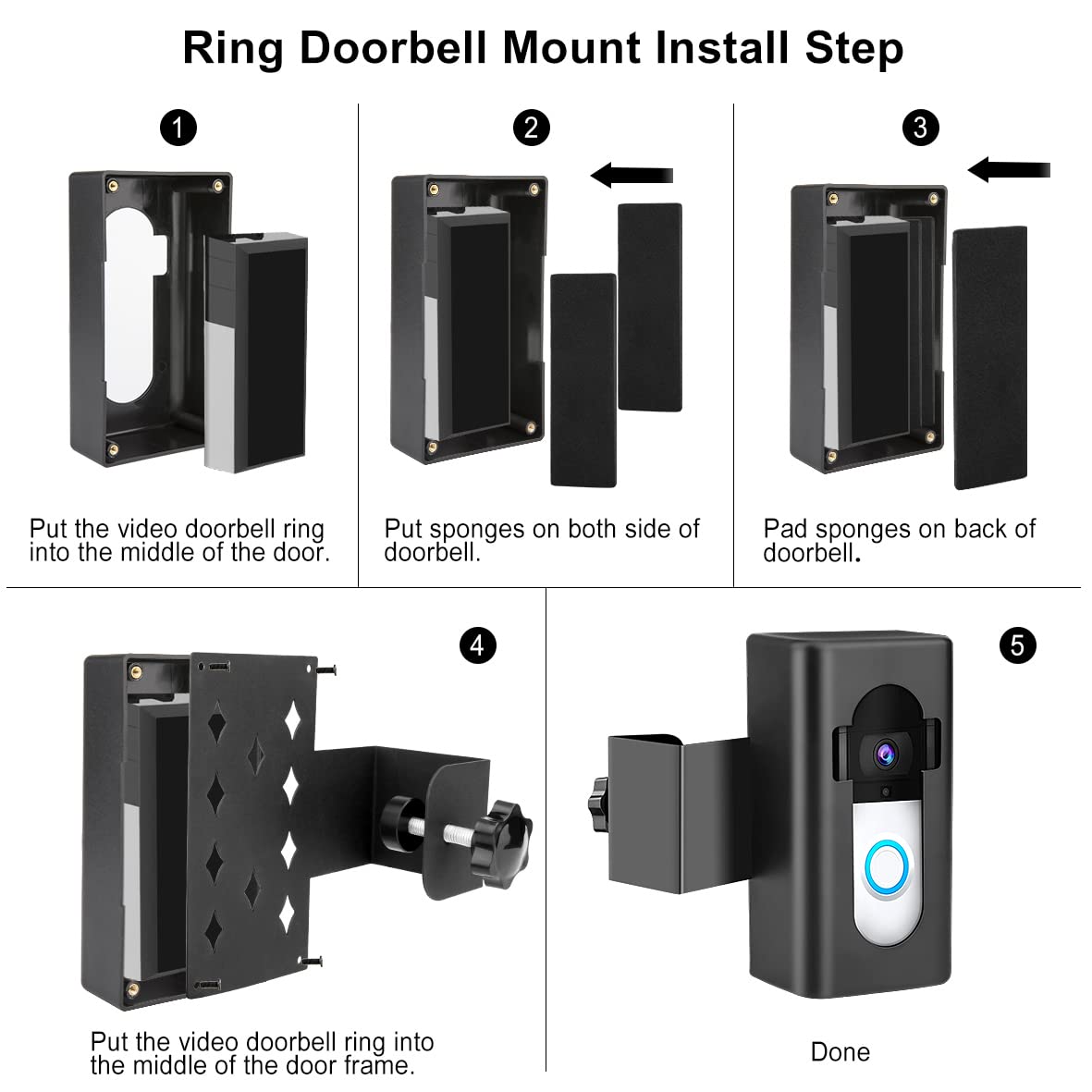 Ring Doorbell Mount Install Step

1

Put the video doorbell ring into the middle of the door.

2

Put sponges on both side of doorbell.

3

Pad sponges on back of doorbell.

4

Put the video doorbell ring into the middle of the door frame.

5

Done