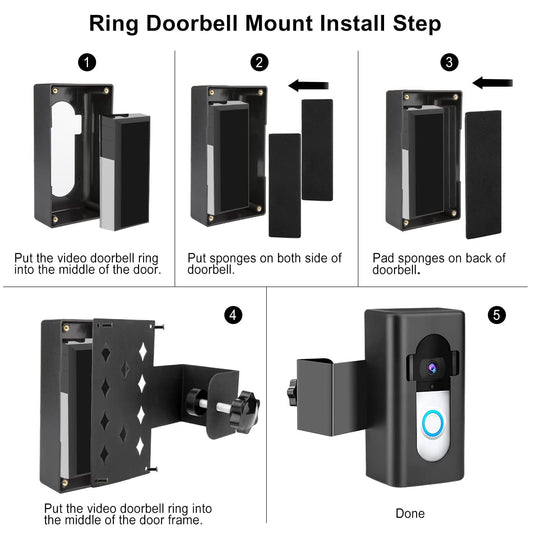 Ring Doorbell Mount Install Step

1

Put the video doorbell ring into the middle of the door.

2

Put sponges on both side of doorbell.

3

Pad sponges on back of doorbell.

4

Put the video doorbell ring into the middle of the door frame.

5

Done