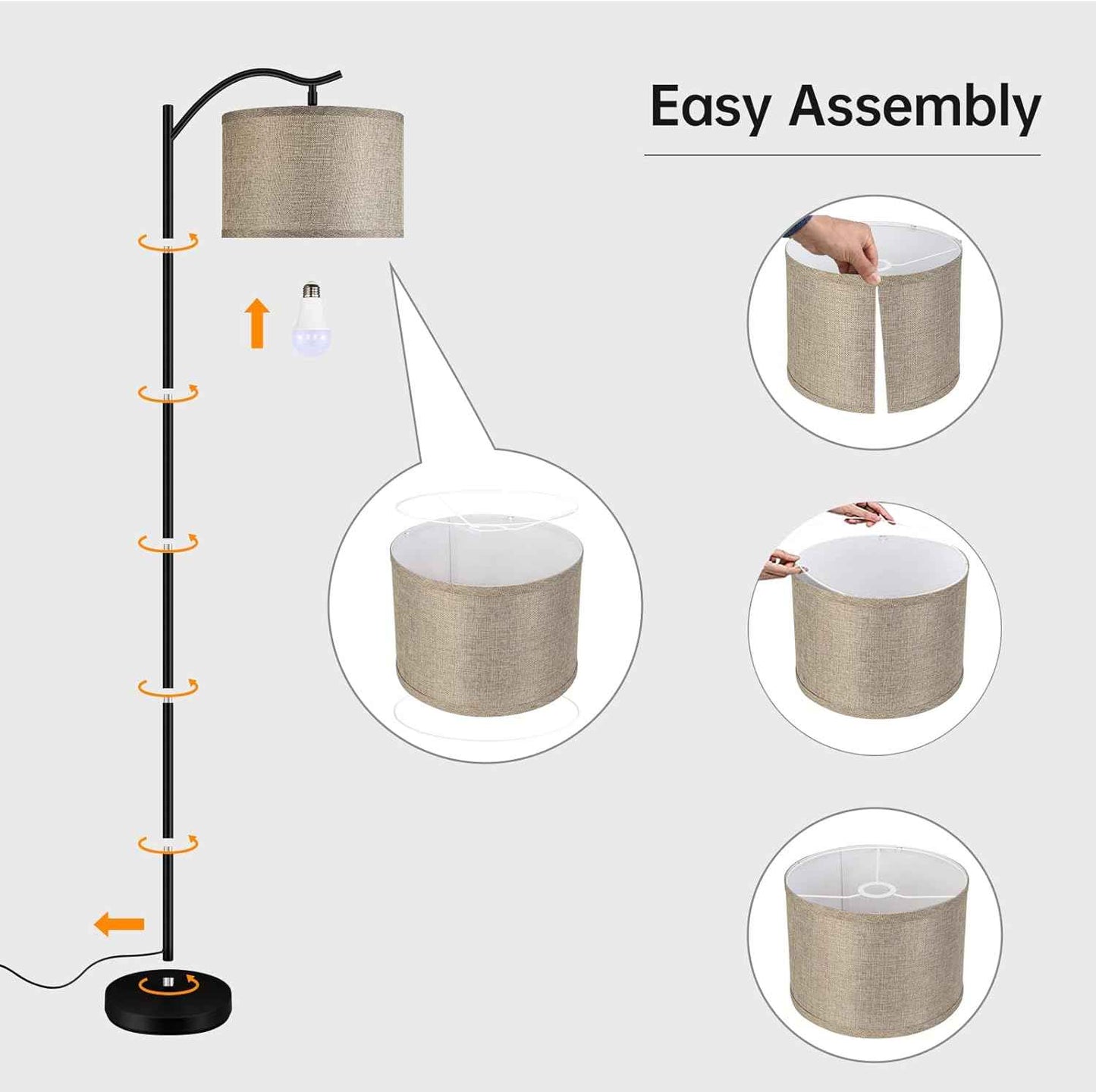 Easy Assembly