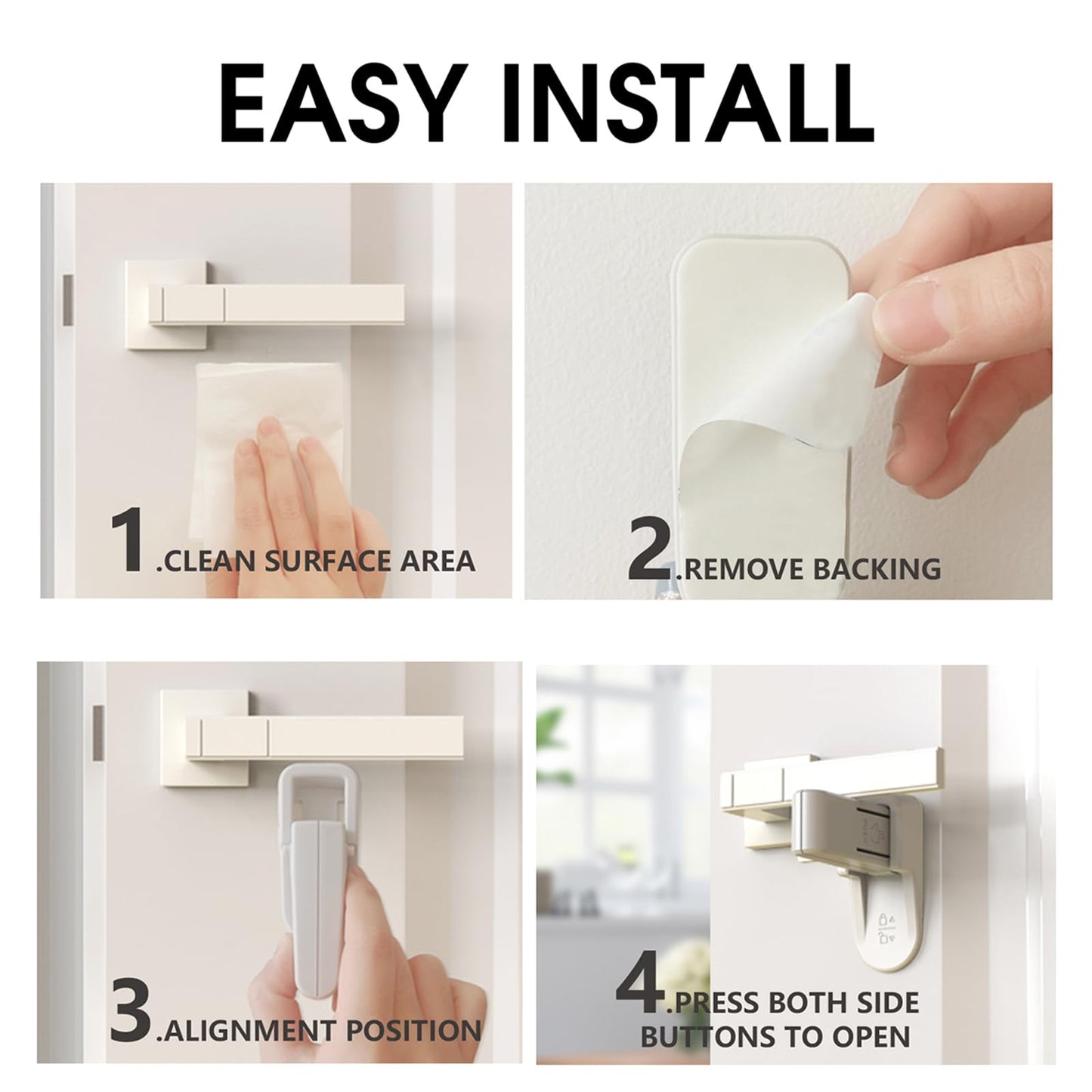 EASY INSTALL

1.CLEAN SURFACE AREA

2.REMOVE BACKING

3.ALIGNMENT POSITION

4.PRESS BOTH SIDE BUTTONS TO OPEN