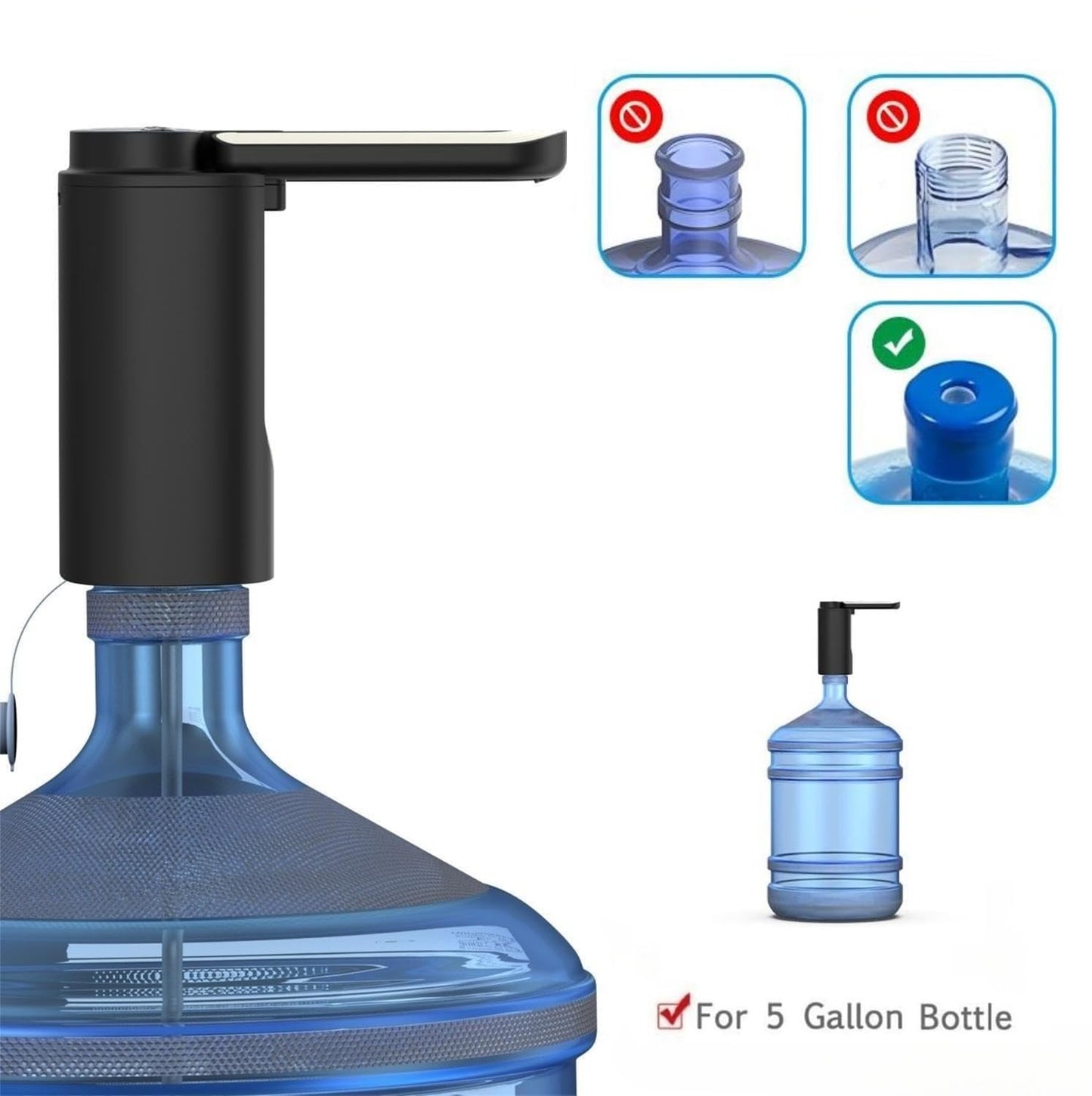 For 5 Gallon Bottle