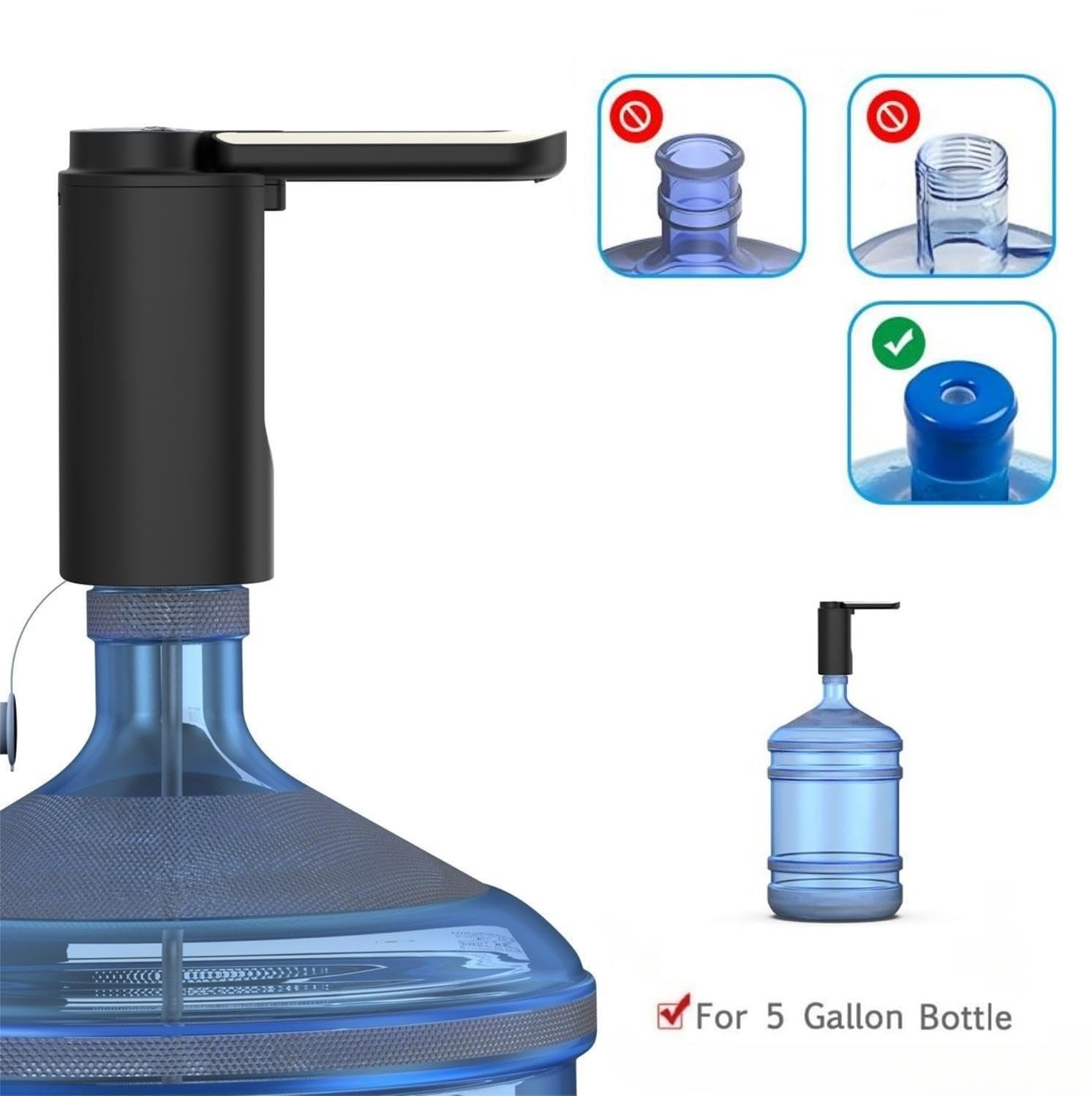 For 5 Gallon Bottle