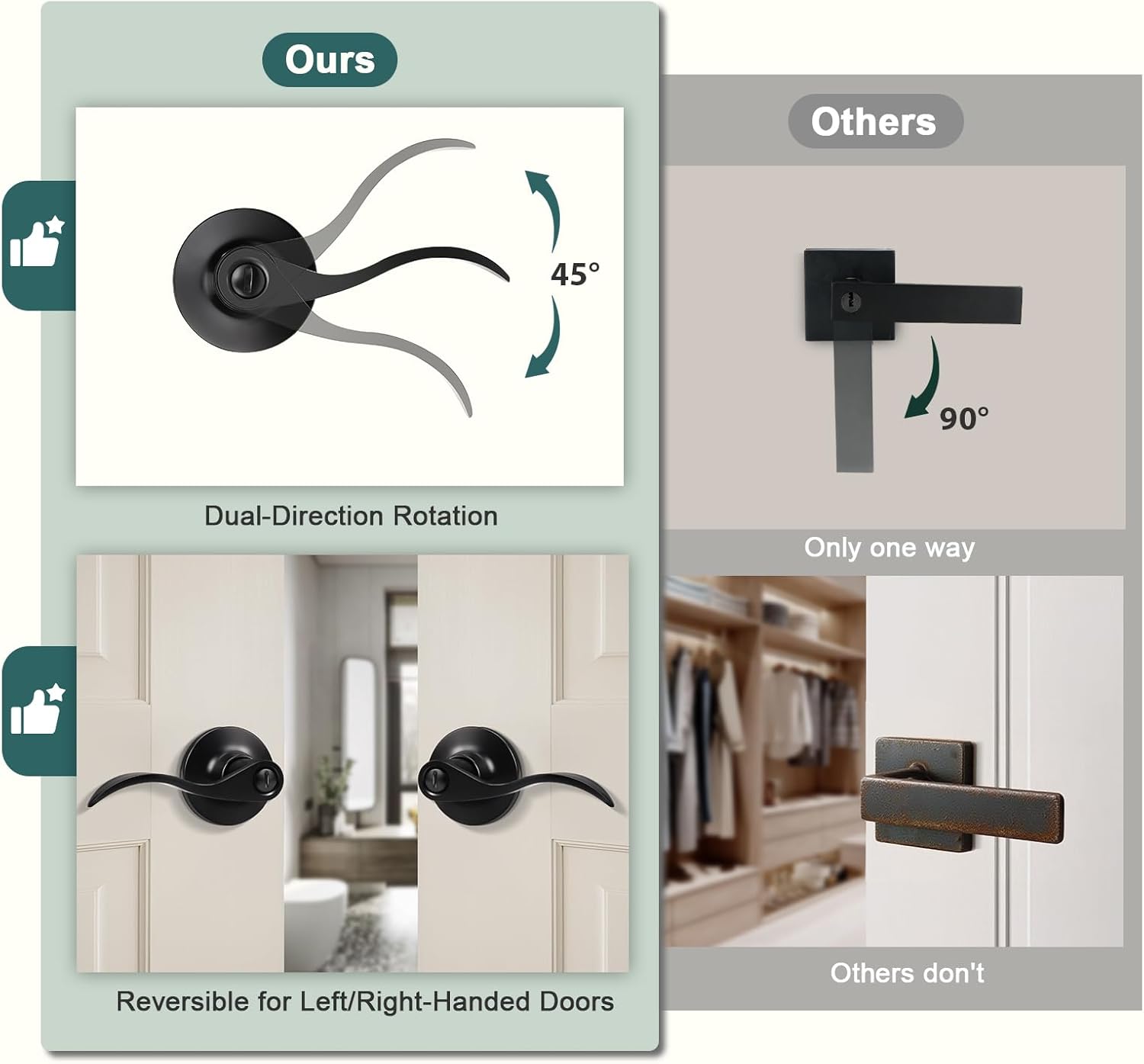 Ours

45°

Dual-Direction Rotation

Reversible for Left/Right-Handed Doors

Others

90°

Only one way

Others don't