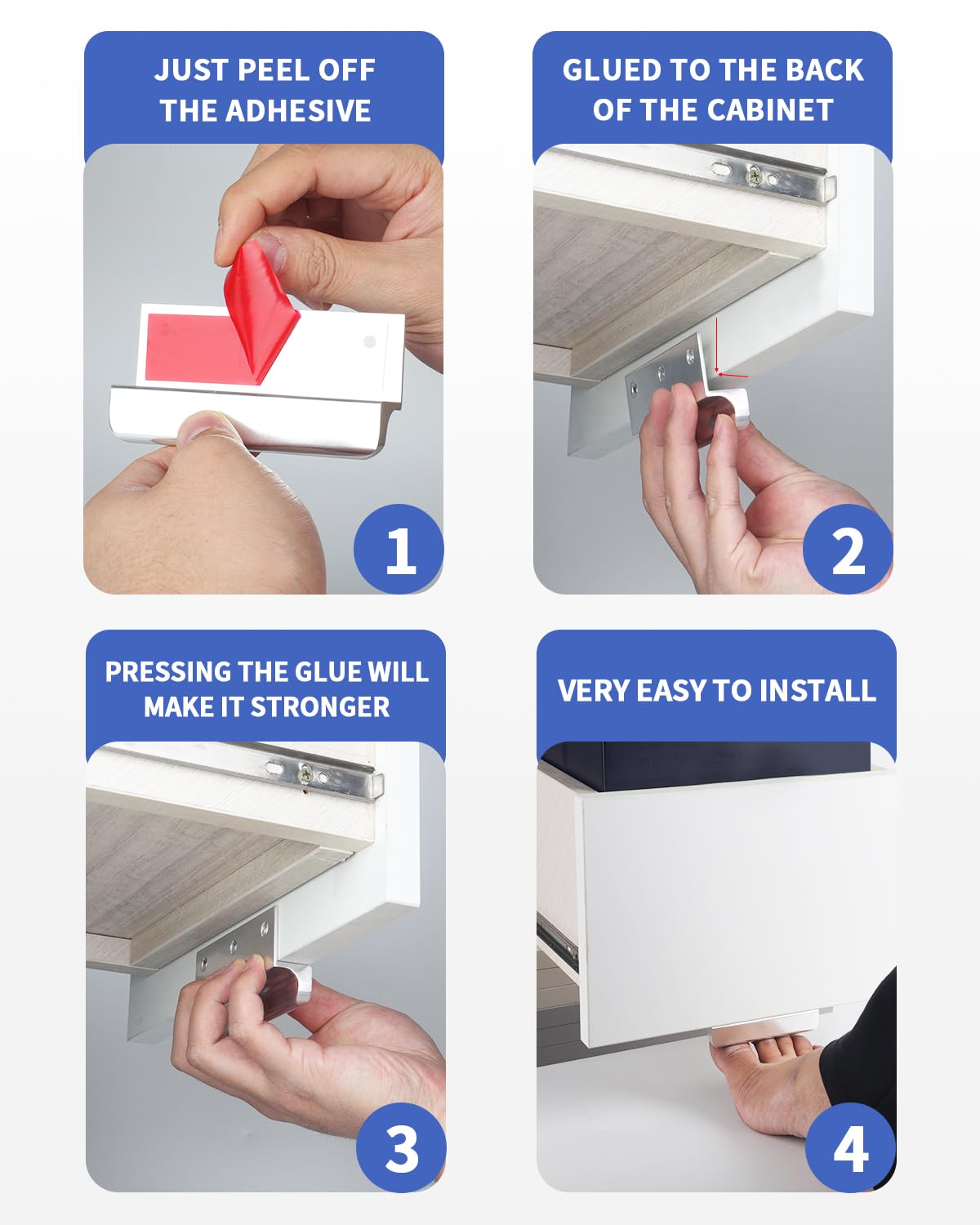 JUST PEEL OFF THE ADHESIVE

1

GLUED TO THE BACK OF THE CABINET

2

PRESSING THE GLUE WILL MAKE IT STRONGER

3

VERY EASY TO INSTALL

4