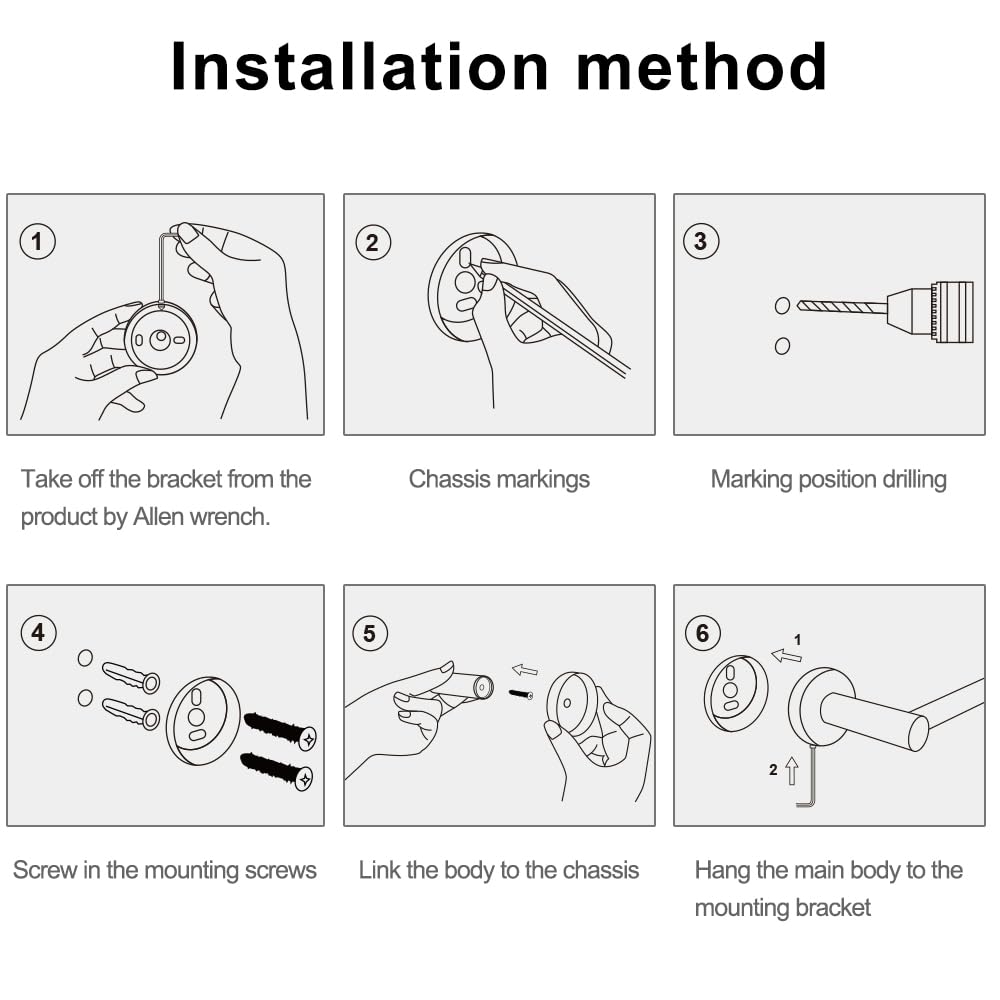 Installation method

1

Take off the bracket from the product by Allen wrench.

2

Chassis markings

3

Marking position drilling

4

Screw in the mounting screws

5

Link the body to the chassis

6

1

2

Hang the main body to the mounting bracket