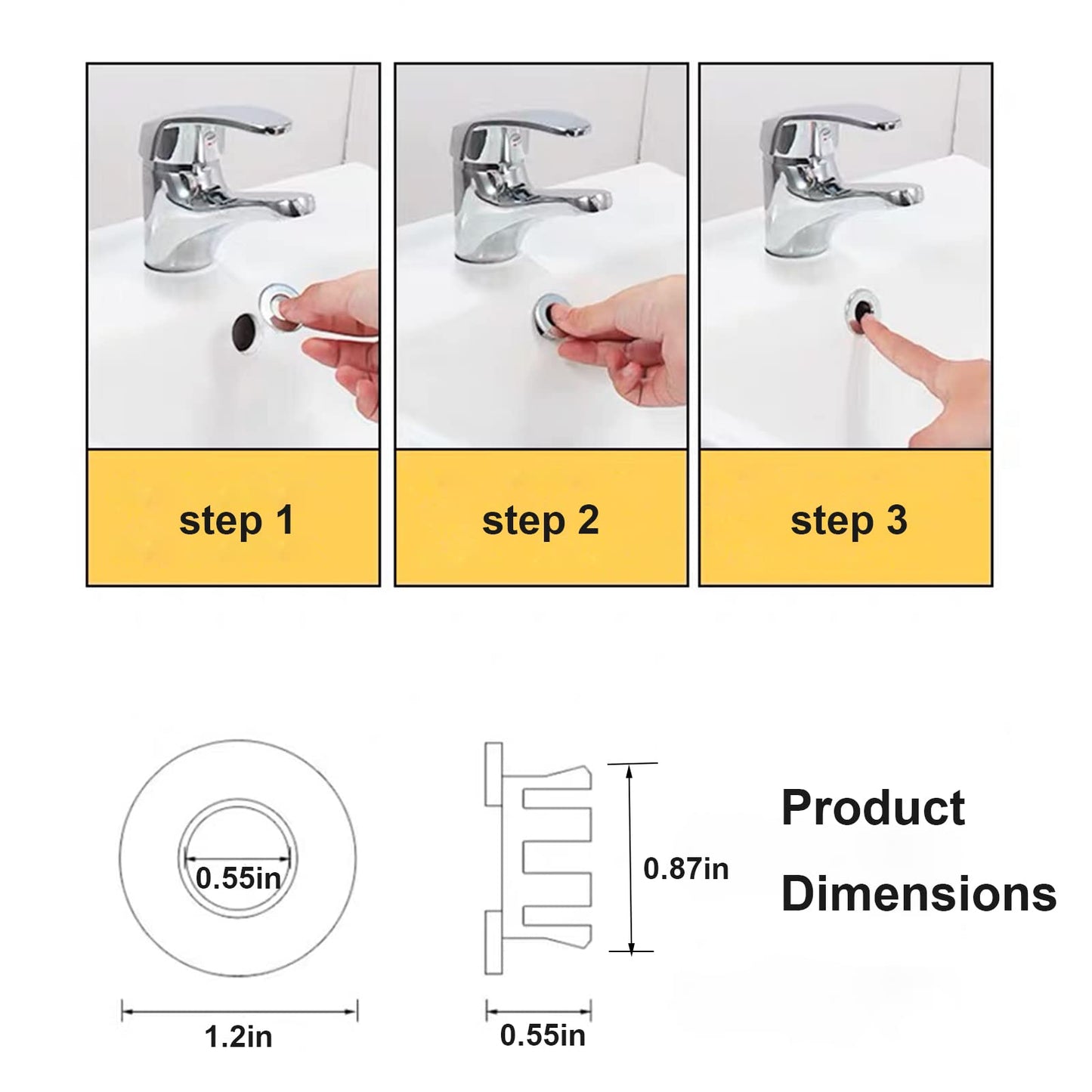 step 1

step 2

step 3

0.55in

1.2in

0.87in

0.55in

Product Dimensions