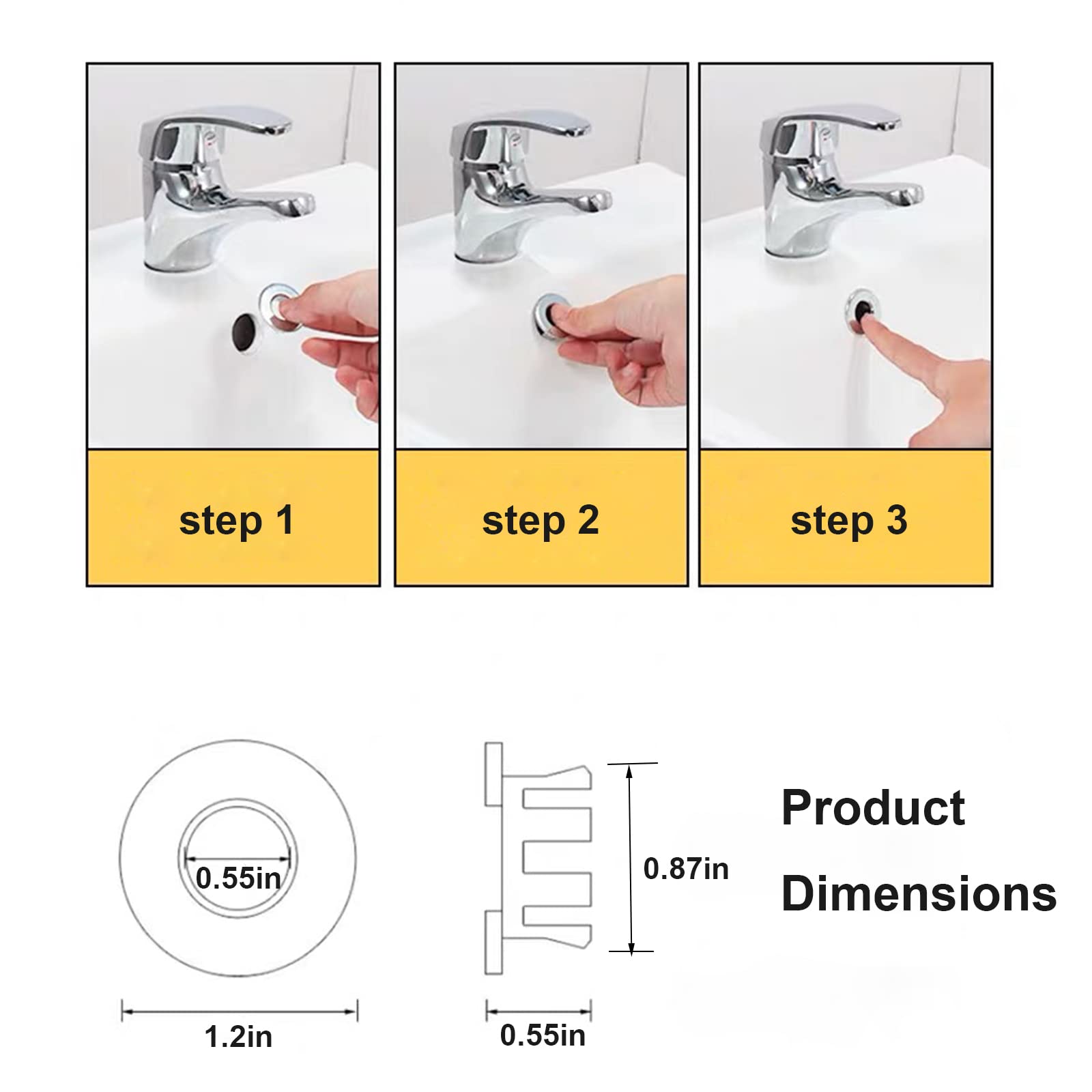 step 1

step 2

step 3

0.55in

1.2in

0.87in

0.55in

Product Dimensions