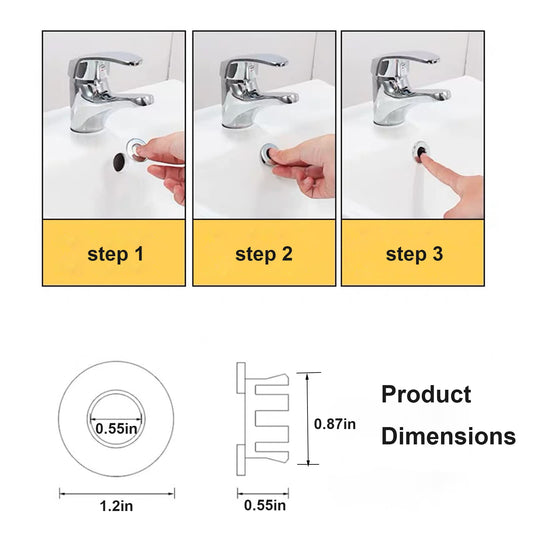 step 1

step 2

step 3

0.55in

1.2in

0.87in

0.55in

Product Dimensions