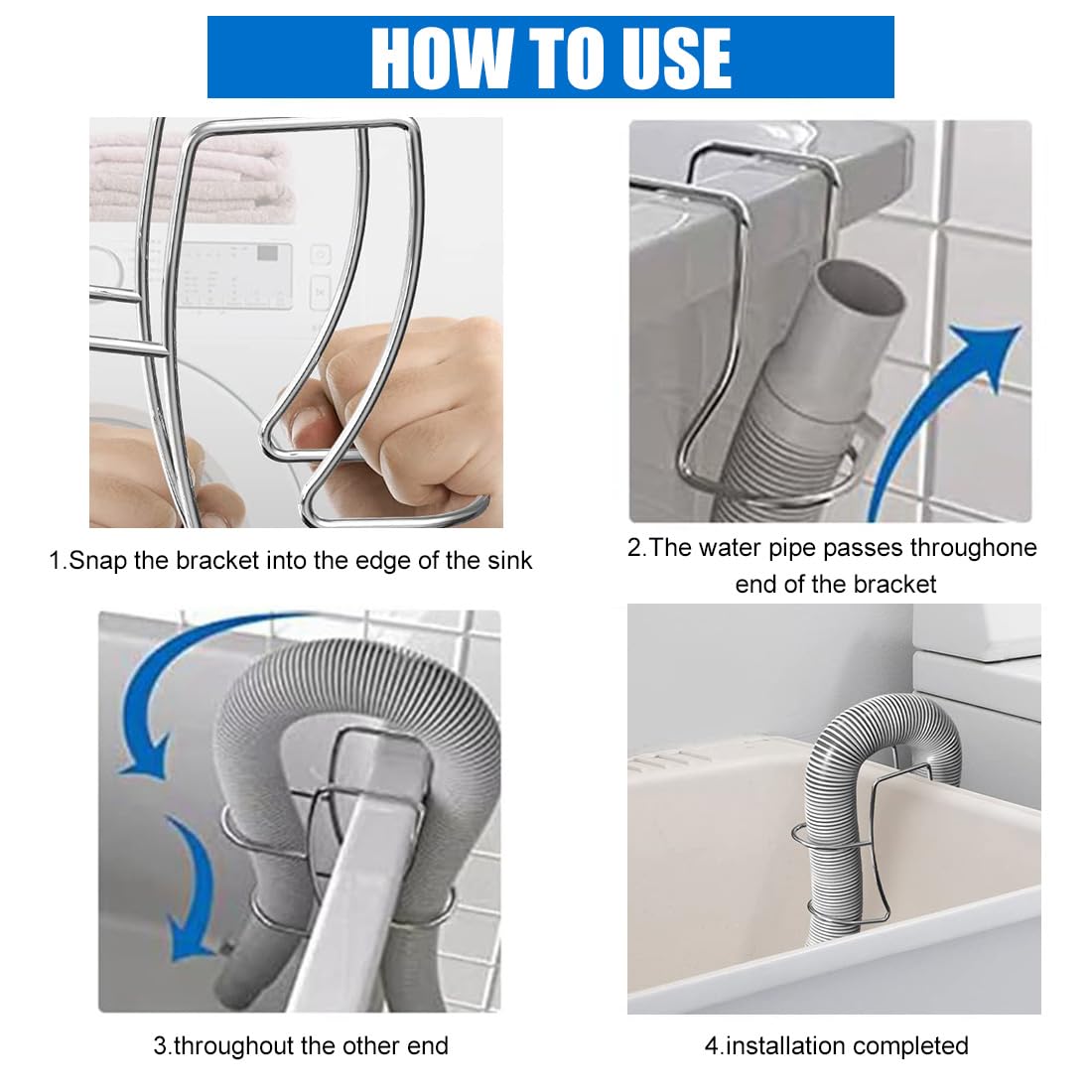 HOW TO USE

1.Snap the bracket into the edge of the sink

2.The water pipe passes throughone end of the bracket

3.throughout the other end

4.installation completed