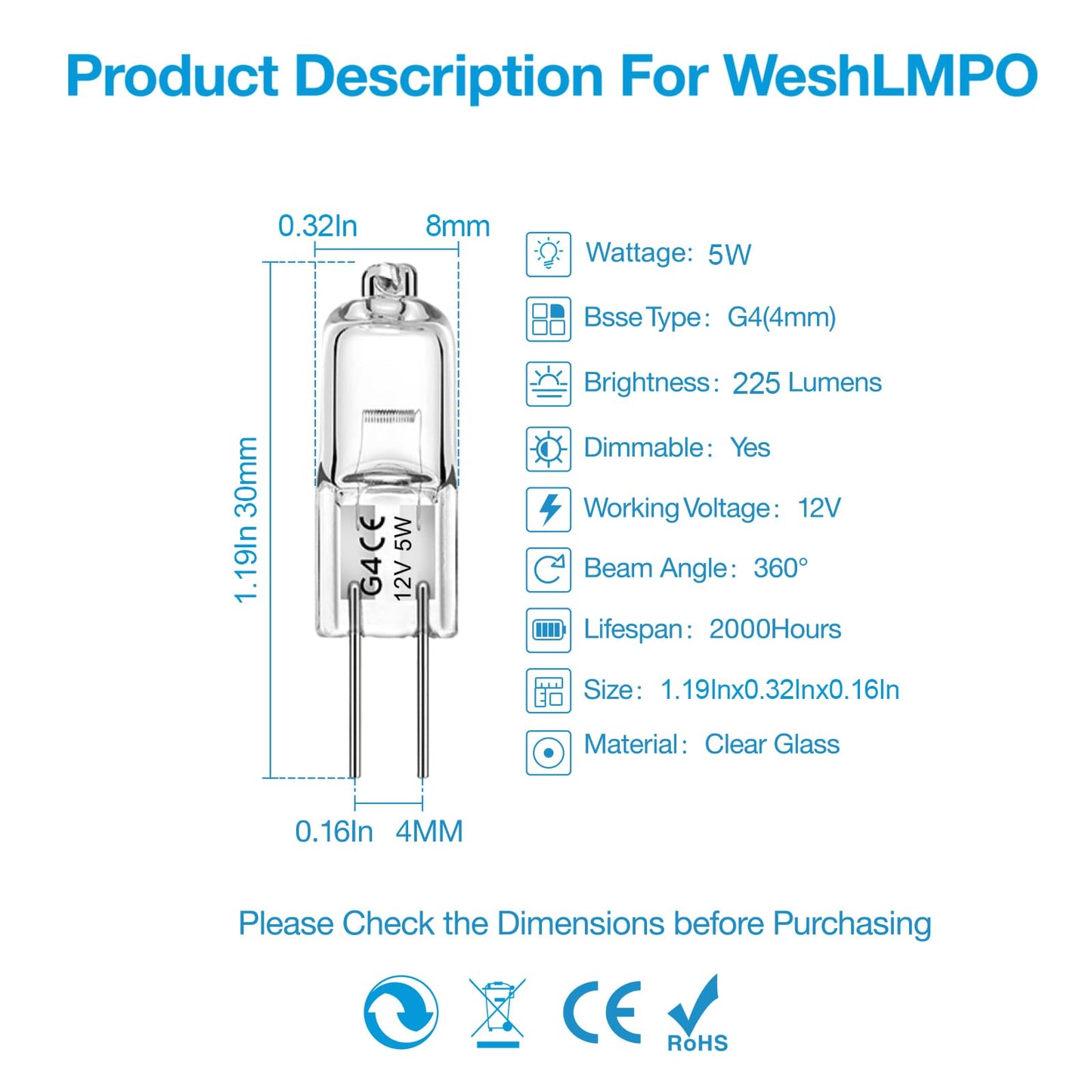 Product Description For WeshLMPO

0.32In 8mm

1.19In 30mm

G4 CE
12V 5W

0.16In 4MM

Wattage: 5W

Bsse Type: G4(4mm)

Brightness: 225 Lumens

Dimmable: Yes

Working Voltage: 12V

Beam Angle: 360°

Lifespan: 2000Hours

Size: 1.19Inx0.32Inx0.16In

Material: Clear Glass

Please Check the Dimensions before Purchasing

CE

RoHS