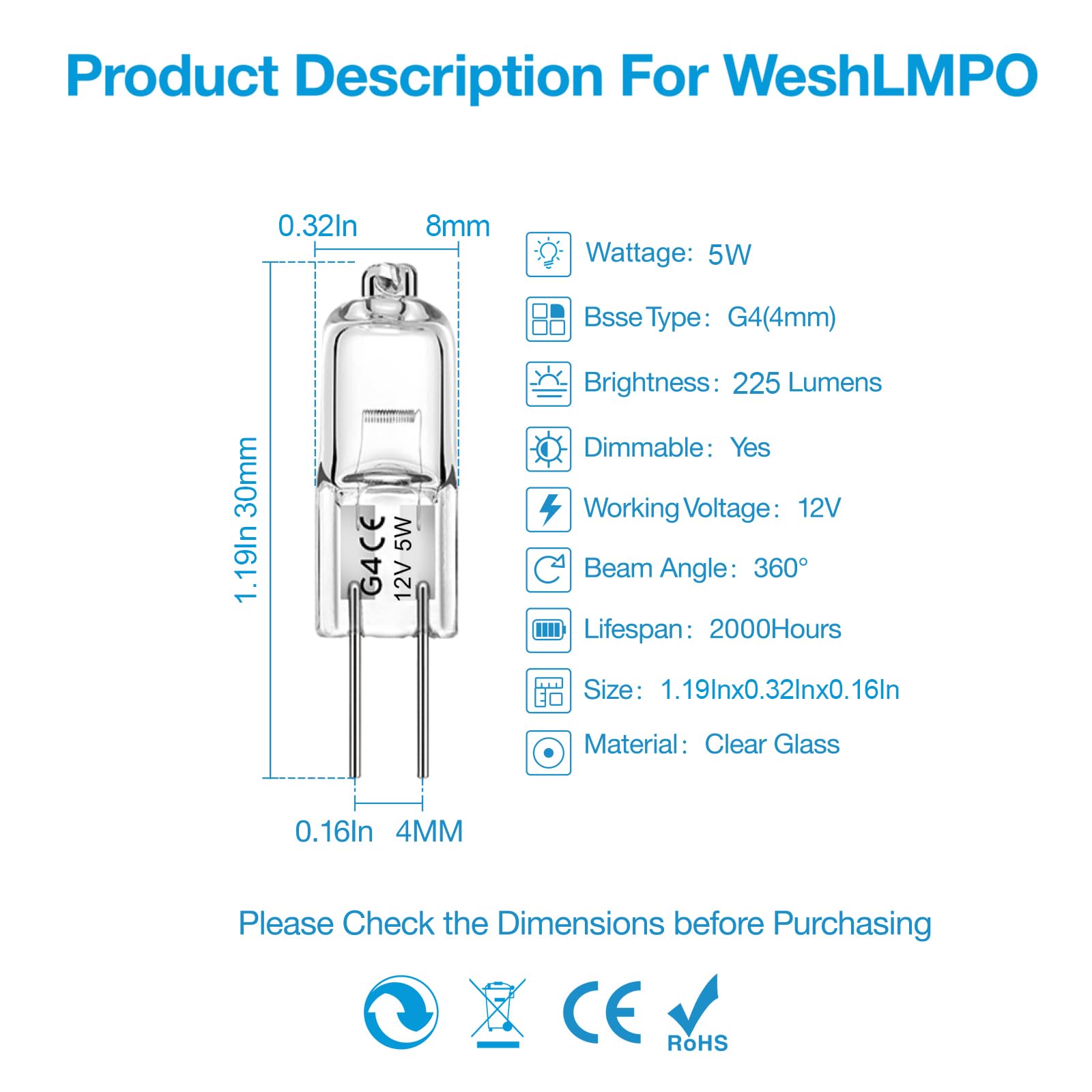 Product Description For WeshLMPO

0.32In 8mm

1.19In 30mm

G4 CE 12V 5W

0.16In 4MM

Wattage: 5W

Bsse Type: G4(4mm)

Brightness: 225 Lumens

Dimmable: Yes

Working Voltage: 12V

Beam Angle: 360°

Lifespan: 2000Hours

Size: 1.19Inx0.32Inx0.16In

Material: Clear Glass

Please Check the Dimensions before Purchasing

CE

RoHS