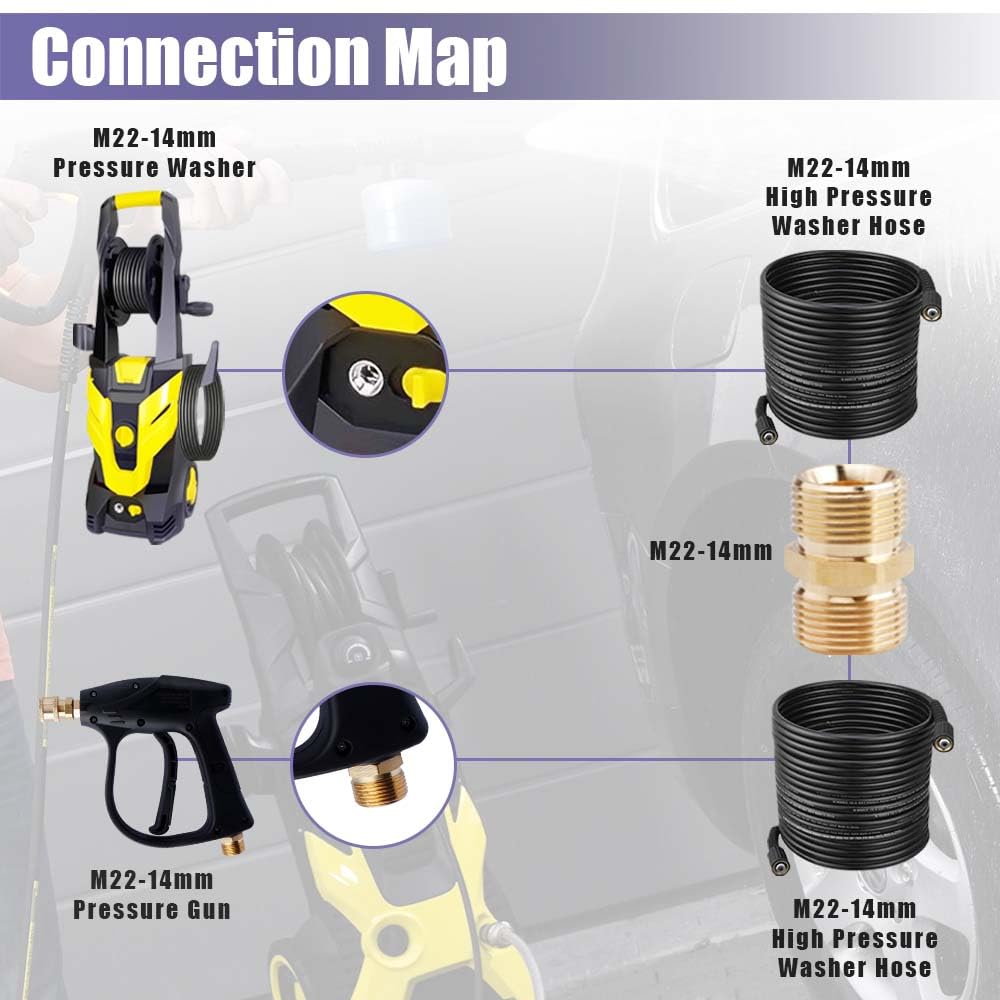 Connection Map

M22-14mm
Pressure Washer

M22-14mm
High Pressure
Washer Hose

M22-14mm

M22-14mm
Pressure Gun

M22-14mm
High Pressure
Washer Hose