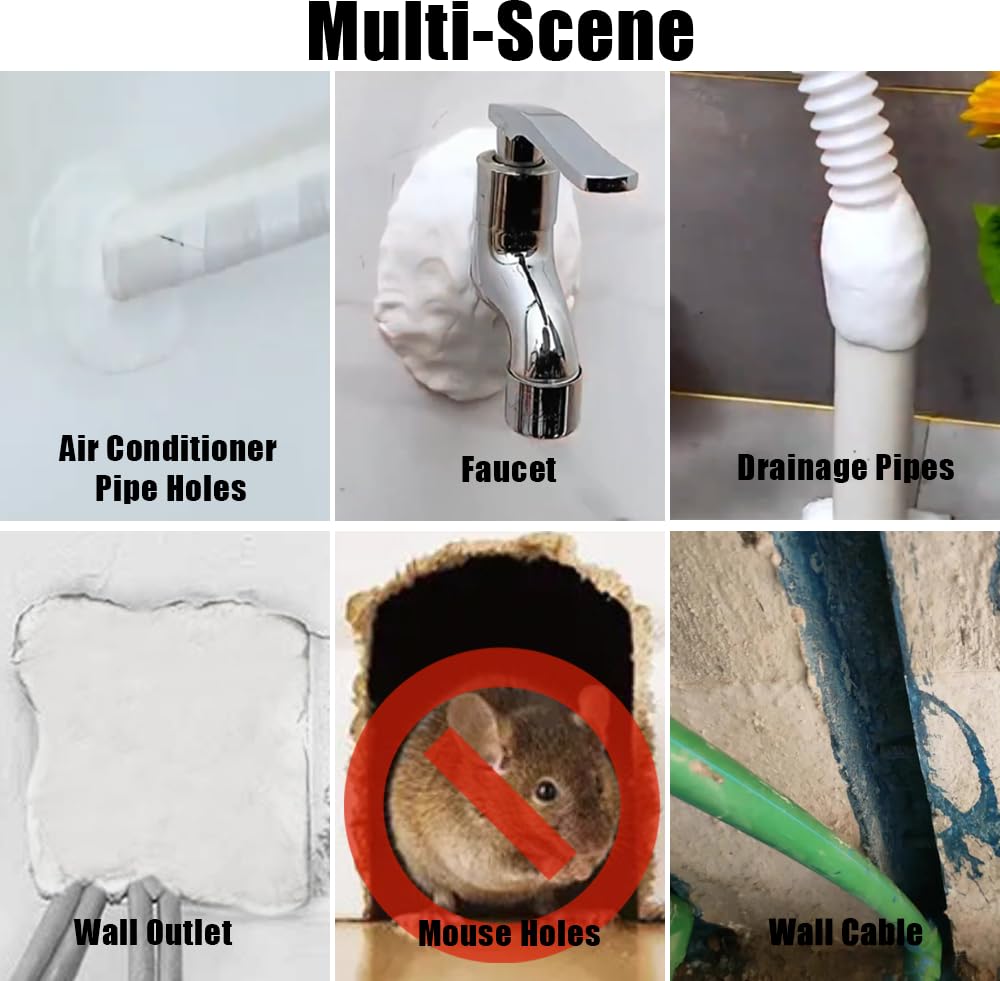 Multi-Scene

Air Conditioner Pipe Holes

Faucet

Drainage Pipes

Wall Outlet

Mouse Holes

Wall Cable