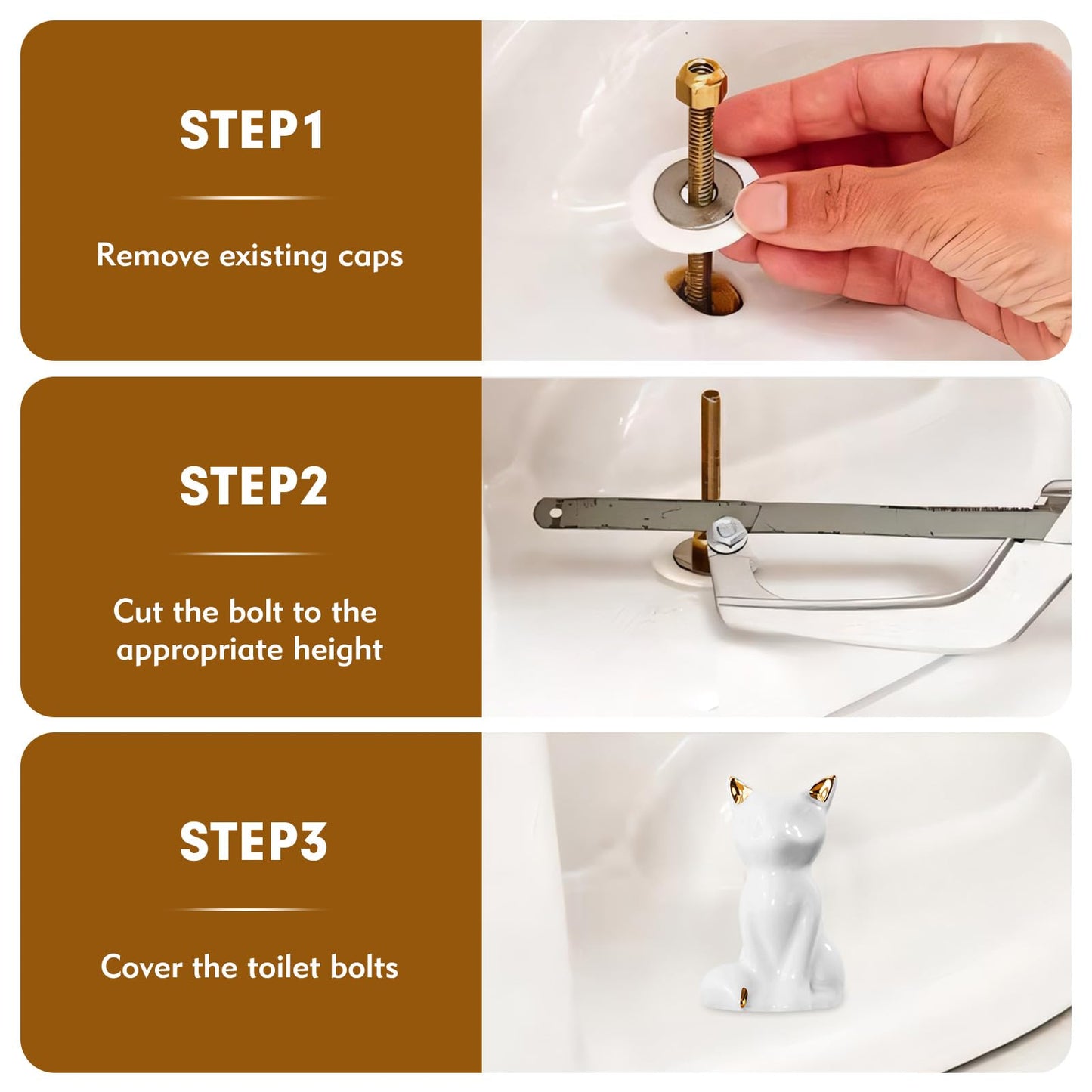 STEP1

Remove existing caps

STEP2

Cut the bolt to the appropriate height

STEP3

Cover the toilet bolts