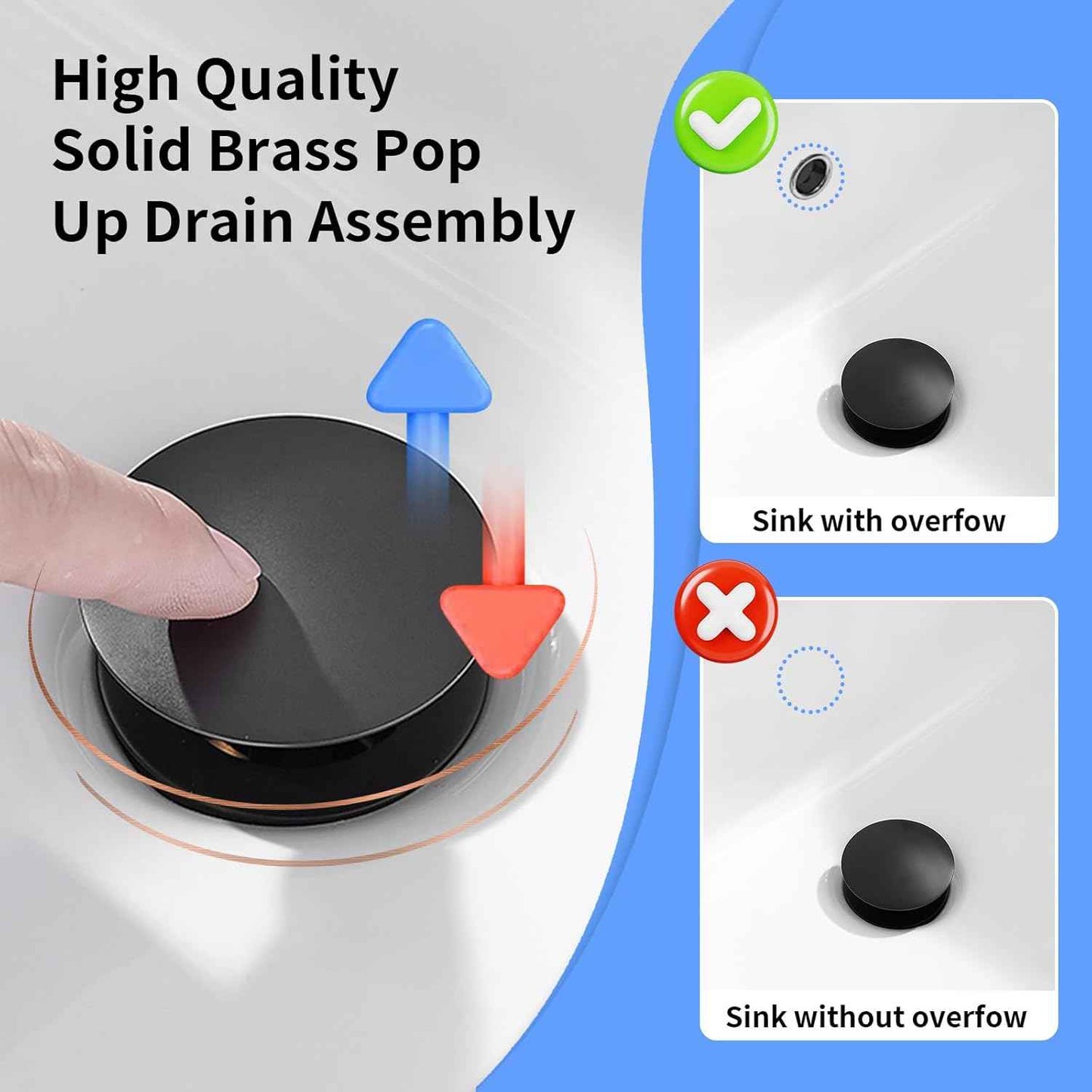 High Quality Solid Brass Pop Up Drain Assembly

Sink with overfow

Sink without overfow