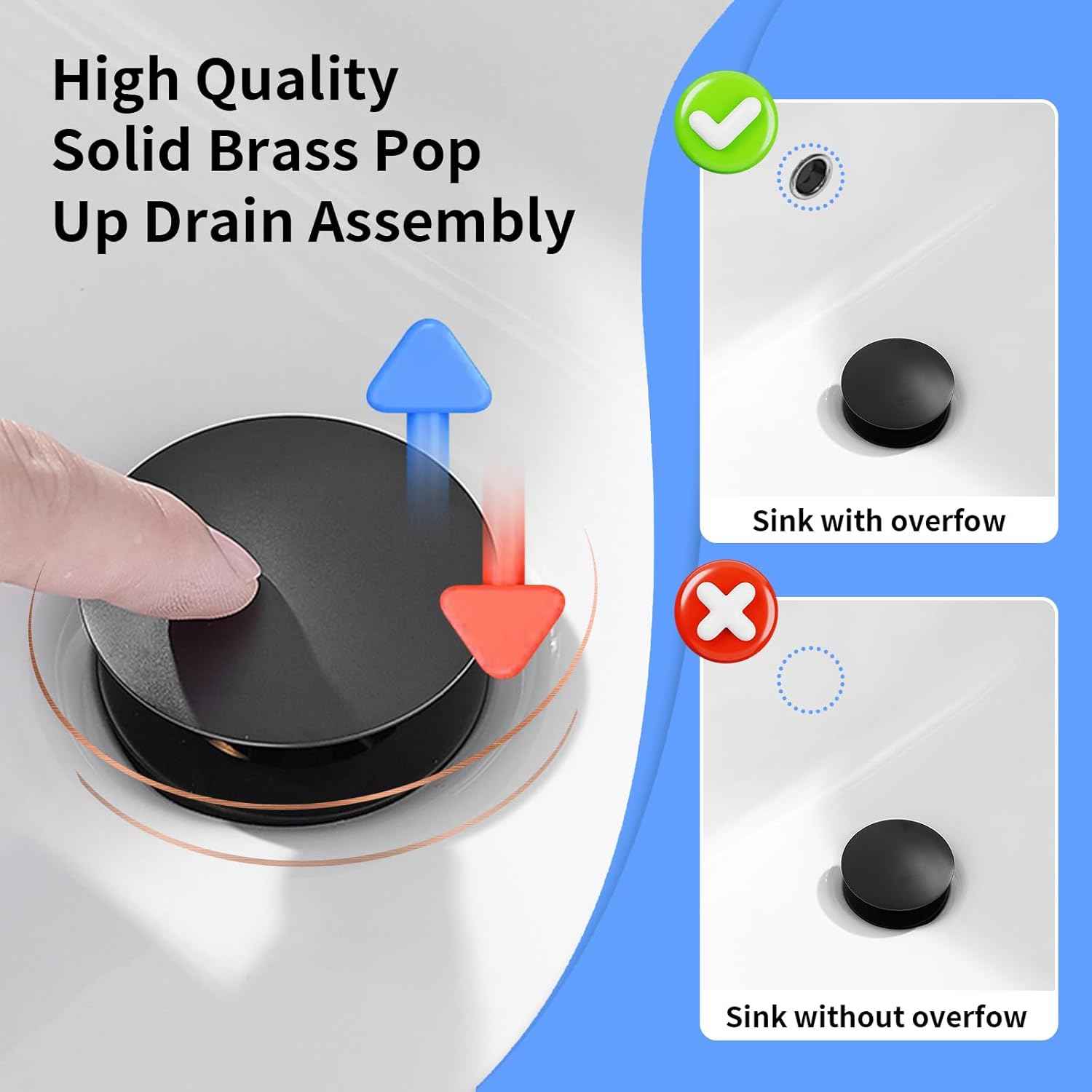 High Quality Solid Brass Pop Up Drain Assembly

Sink with overfow

Sink without overfow