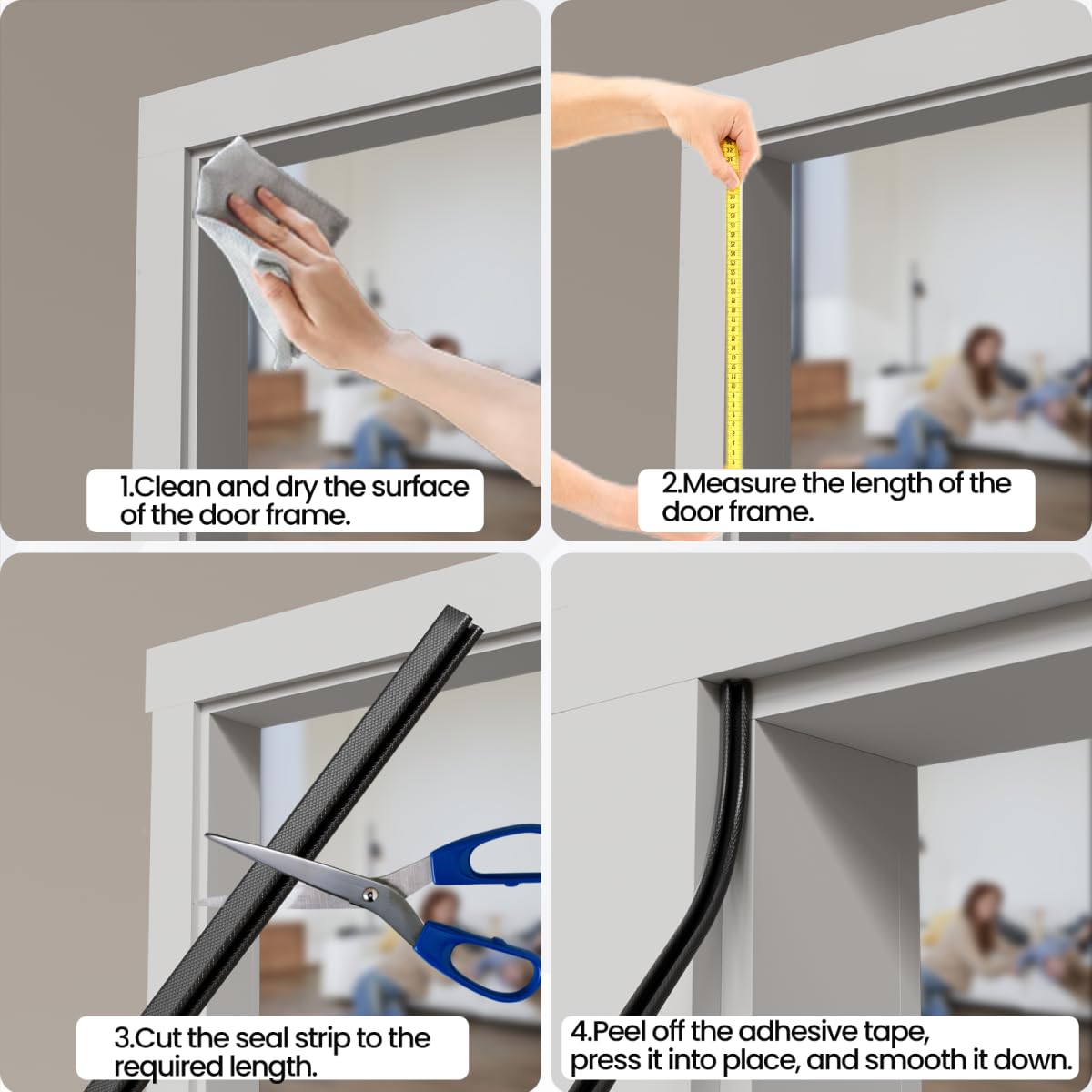 1.Clean and dry the surface of the door frame.

2.Measure the length of the door frame.

3.Cut the seal strip to the required length.

4.Peel off the adhesive tape, press it into place, and smooth it down.