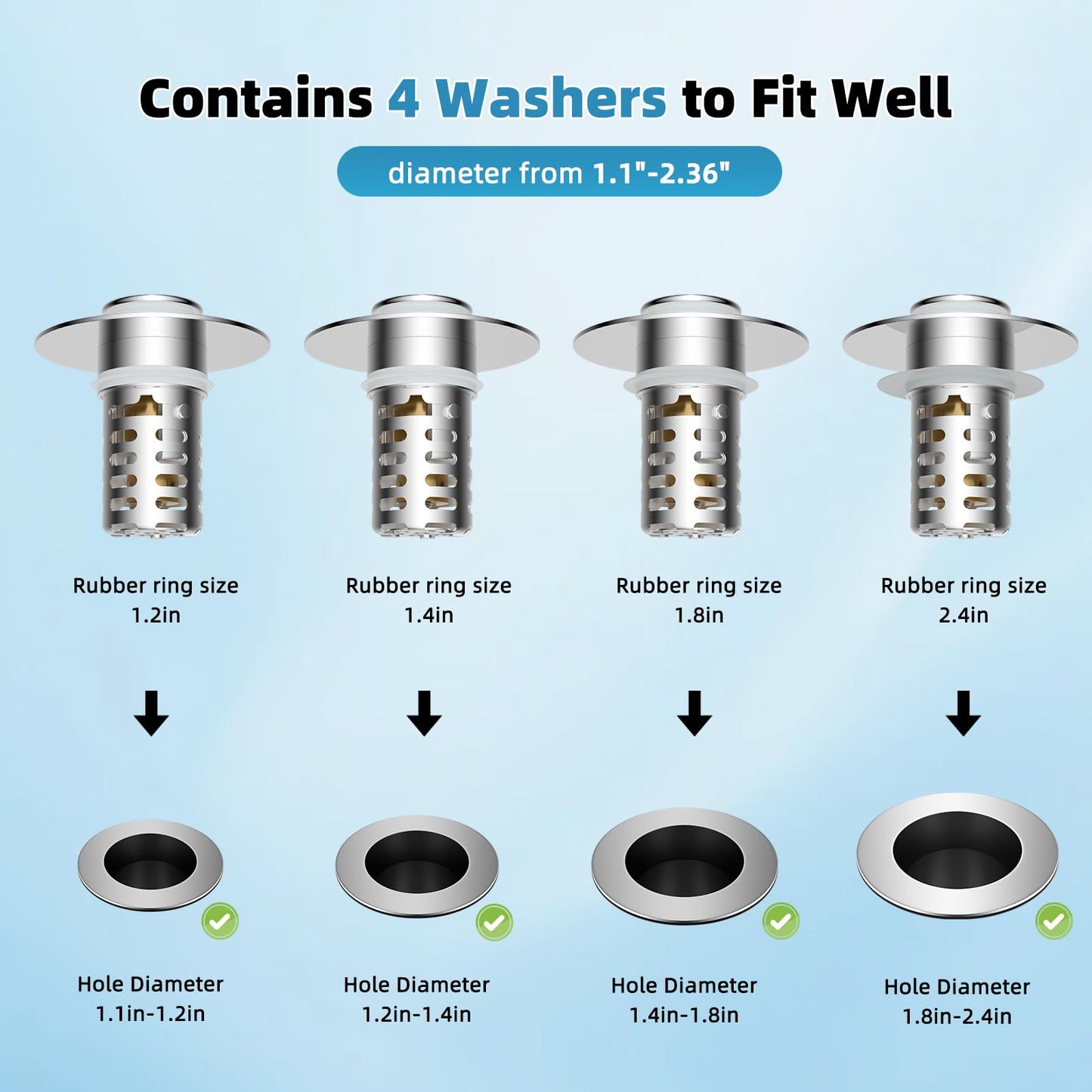 Contains 4 Washers to Fit Well

diameter from 1.1"-2.36"

Rubber ring size
1.2in

Rubber ring size
1.4in

Rubber ring size
1.8in

Rubber ring size
2.4in

Hole Diameter
1.1in-1.2in

Hole Diameter
1.2in-1.4in

Hole Diameter
1.4in-1.8in

Hole Diameter
1.8in-2.4in