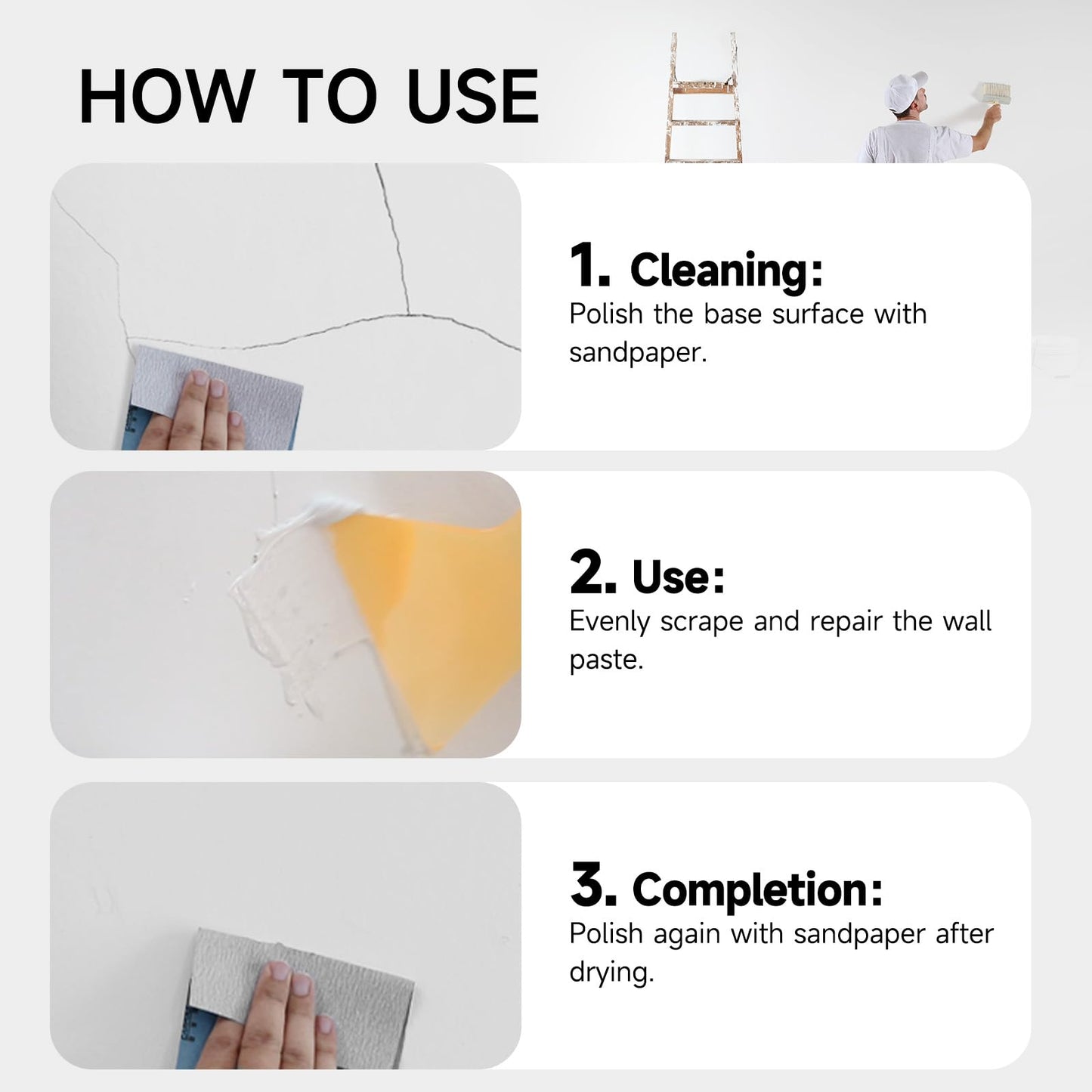 HOW TO USE

1. Cleaning:
Polish the base surface with sandpaper.

2. Use:
Evenly scrape and repair the wall paste.

3. Completion:
Polish again with sandpaper after drying.