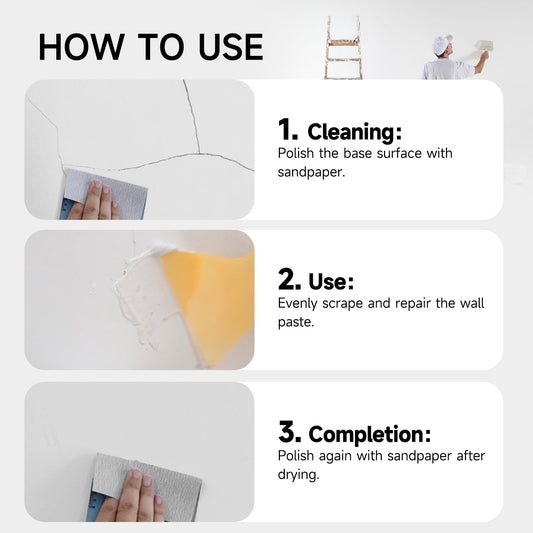 HOW TO USE

1. Cleaning:
Polish the base surface with sandpaper.

2. Use:
Evenly scrape and repair the wall paste.

3. Completion:
Polish again with sandpaper after drying.