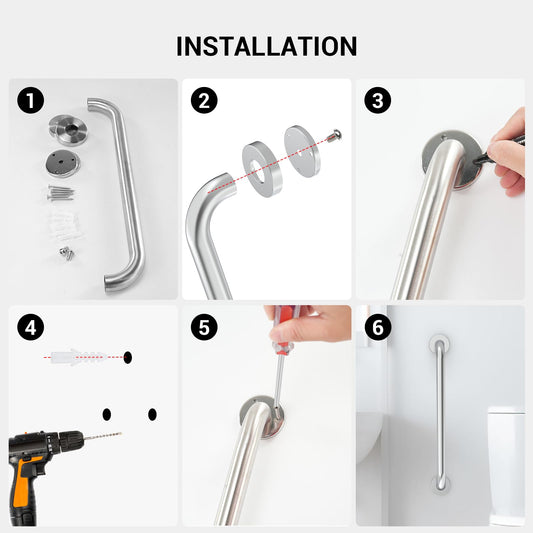 INSTALLATION

1

2

3

4

5

6