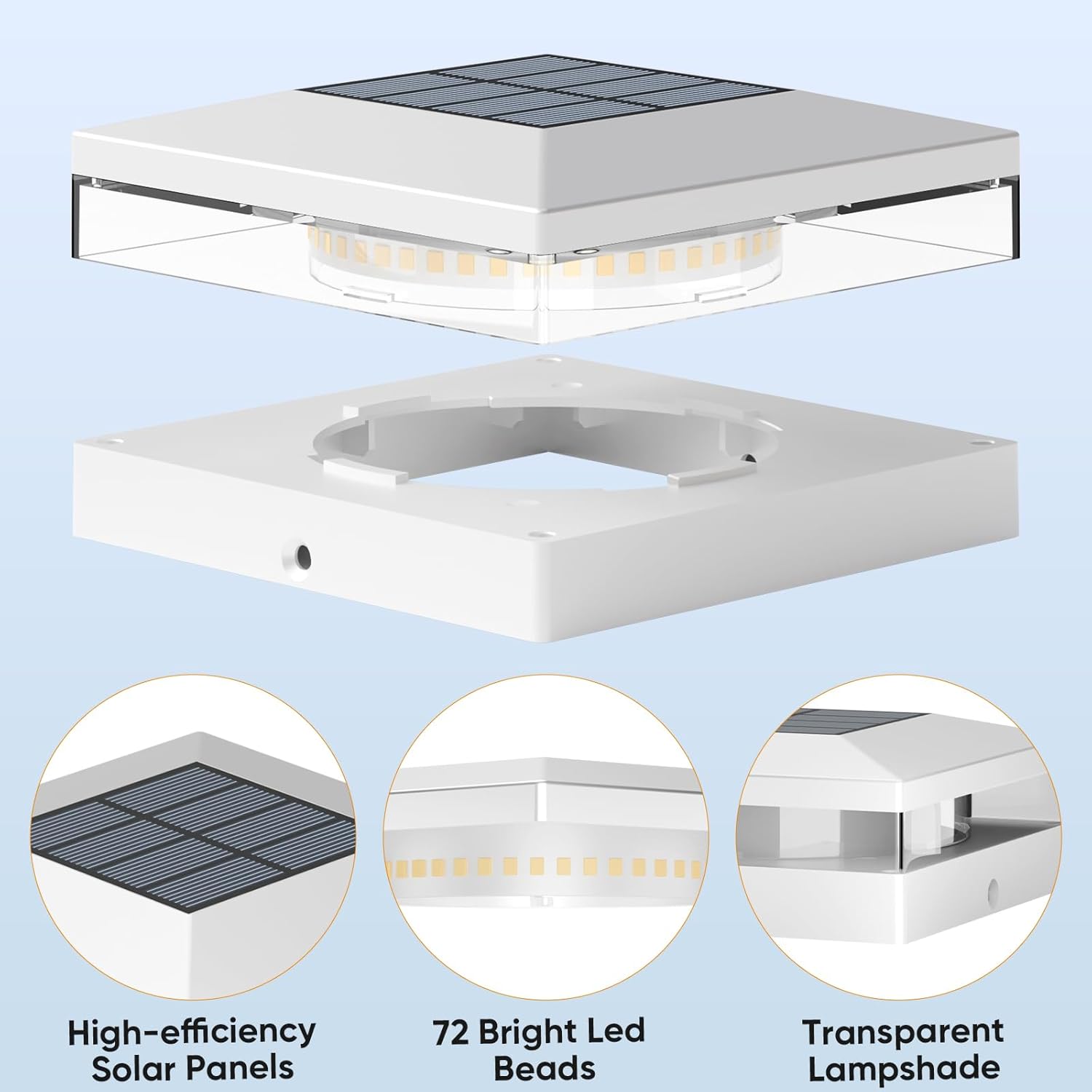 High-efficiency Solar Panels

72 Bright Led Beads

Transparent Lampshade