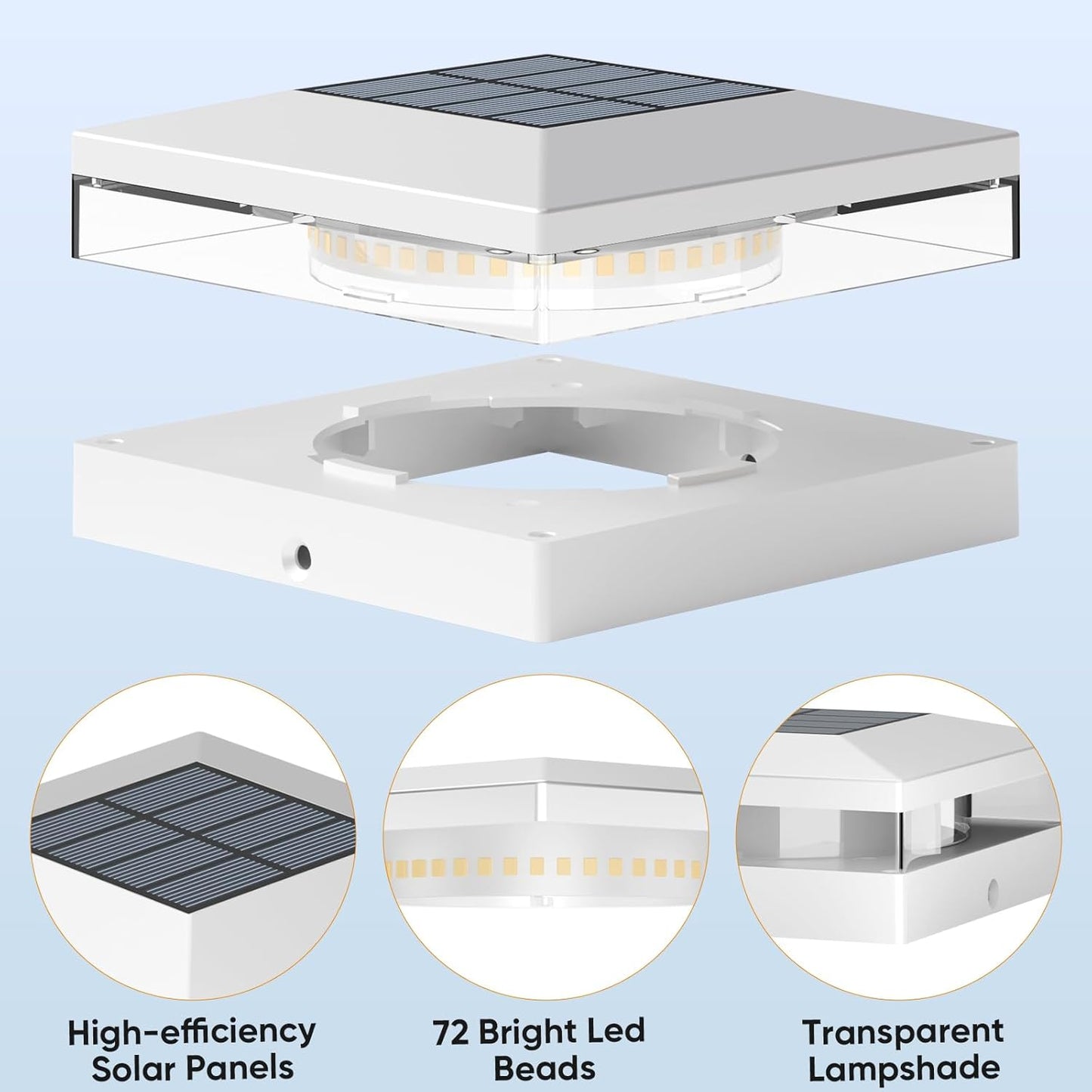 High-efficiency Solar Panels

72 Bright Led Beads

Transparent Lampshade