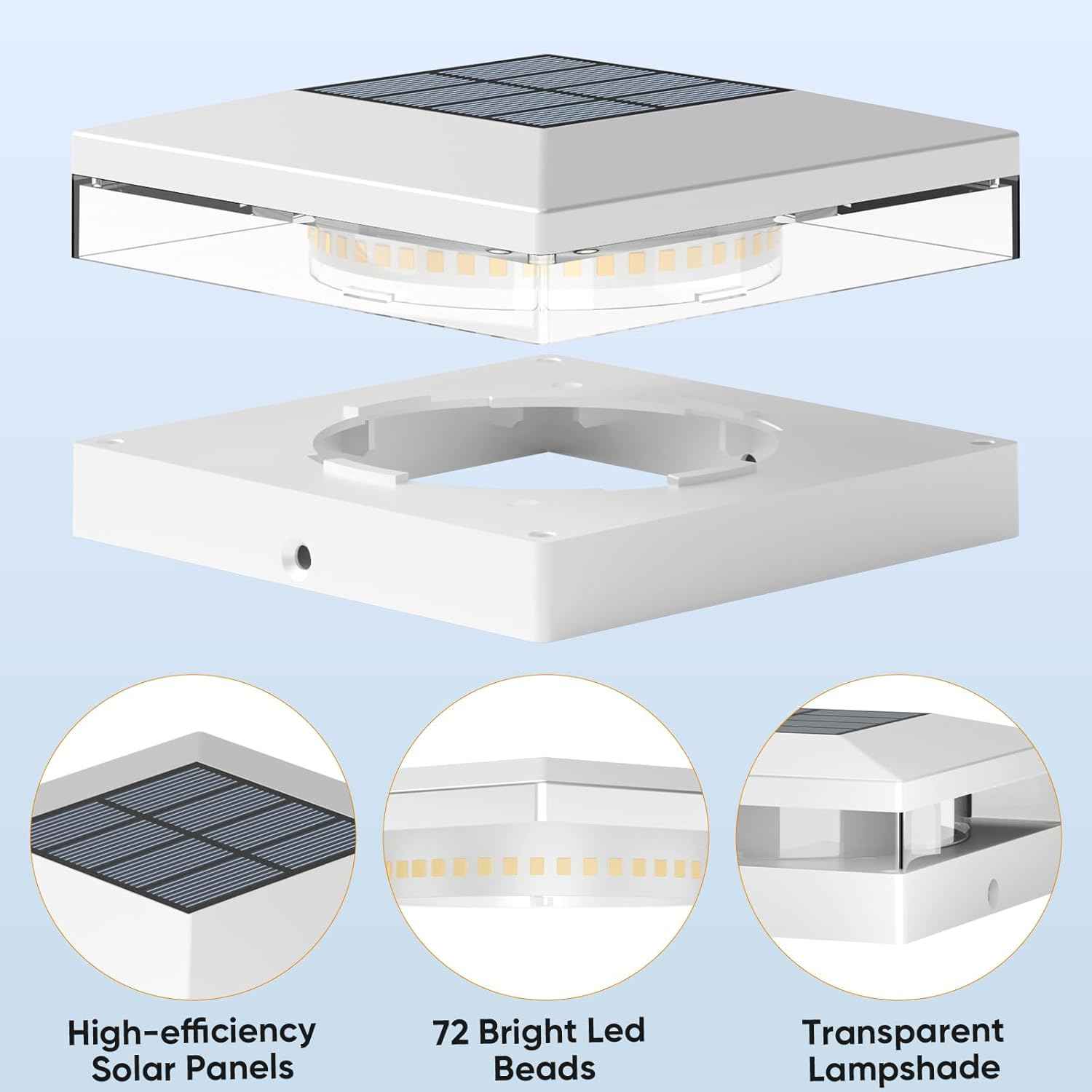 High-efficiency Solar Panels

72 Bright Led Beads

Transparent Lampshade