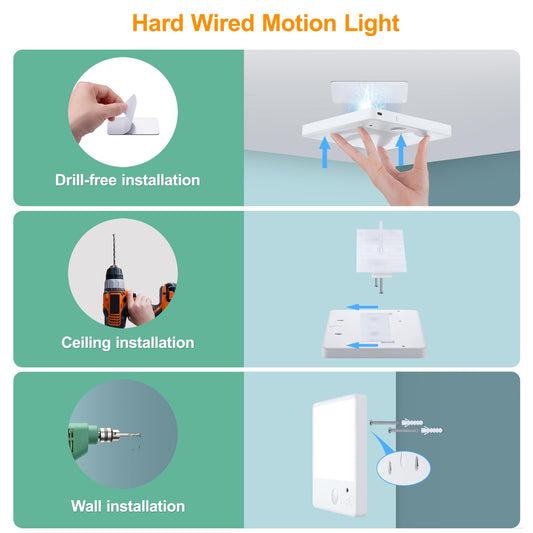 Hard Wired Motion Light

Drill-free installation

Ceiling installation

Wall installation