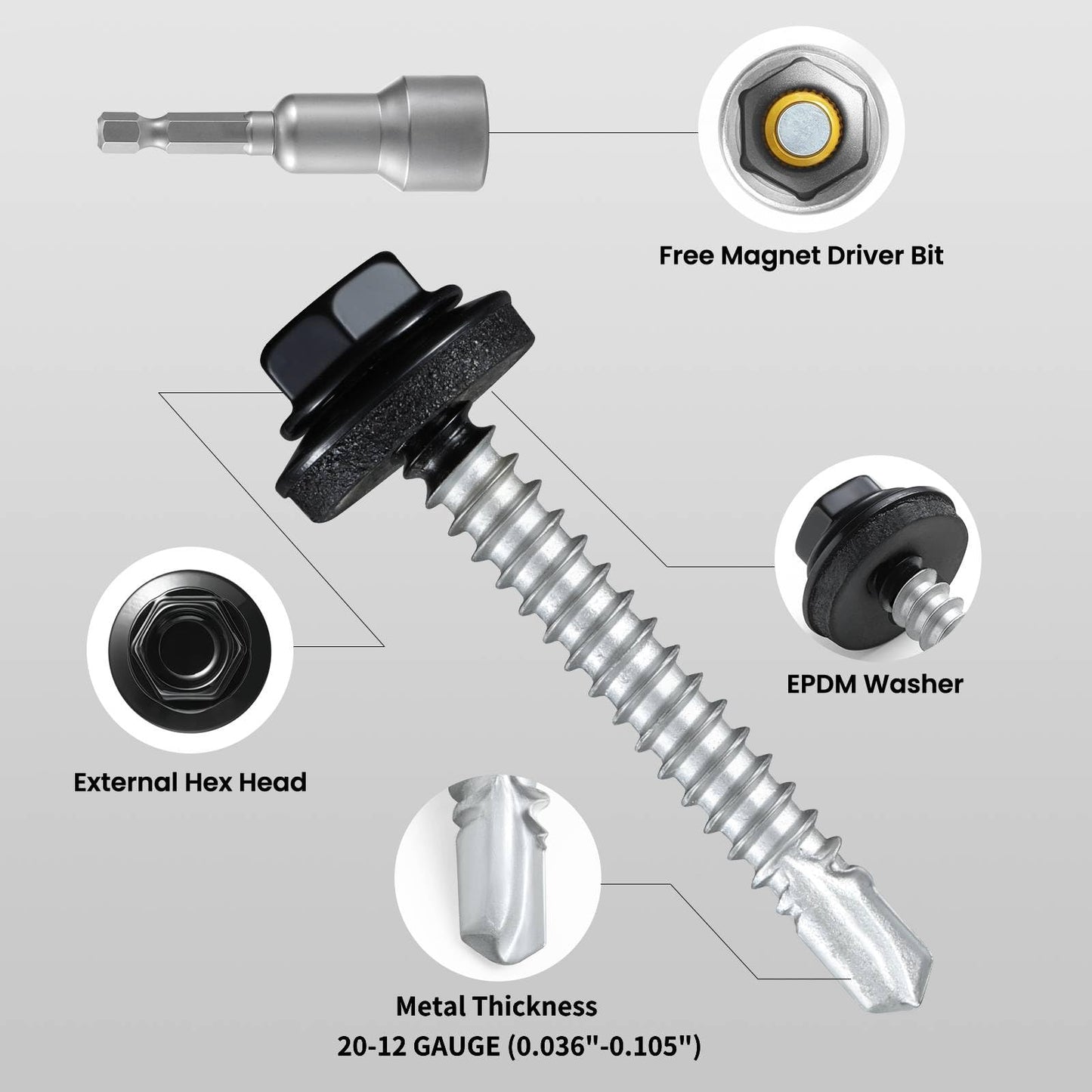 Free Magnet Driver Bit

EPDM Washer

External Hex Head

Metal Thickness
20-12 GAUGE (0.036"-0.105")