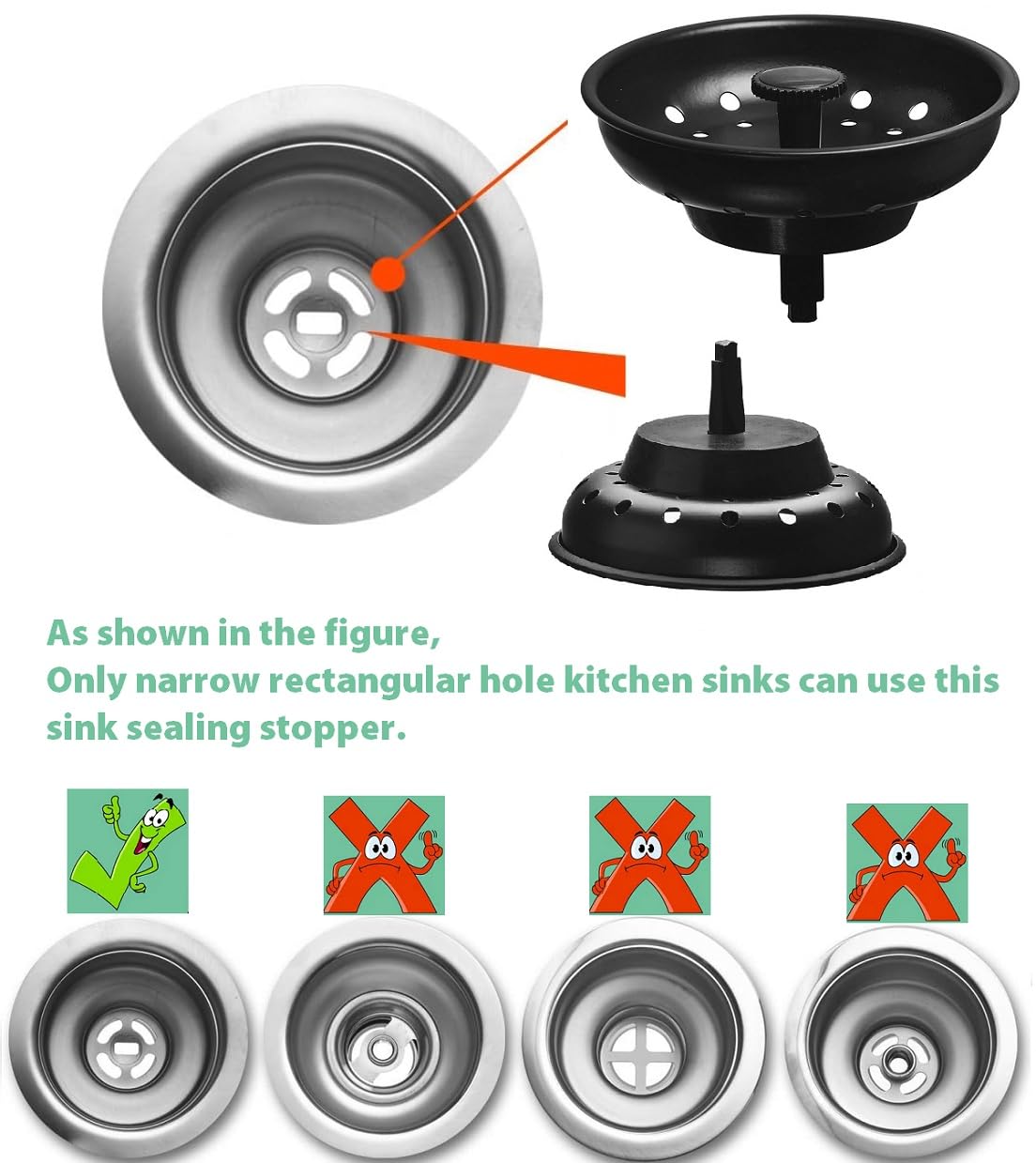 As shown in the figure,
Only narrow rectangular hole kitchen sinks can use this sink sealing stopper.