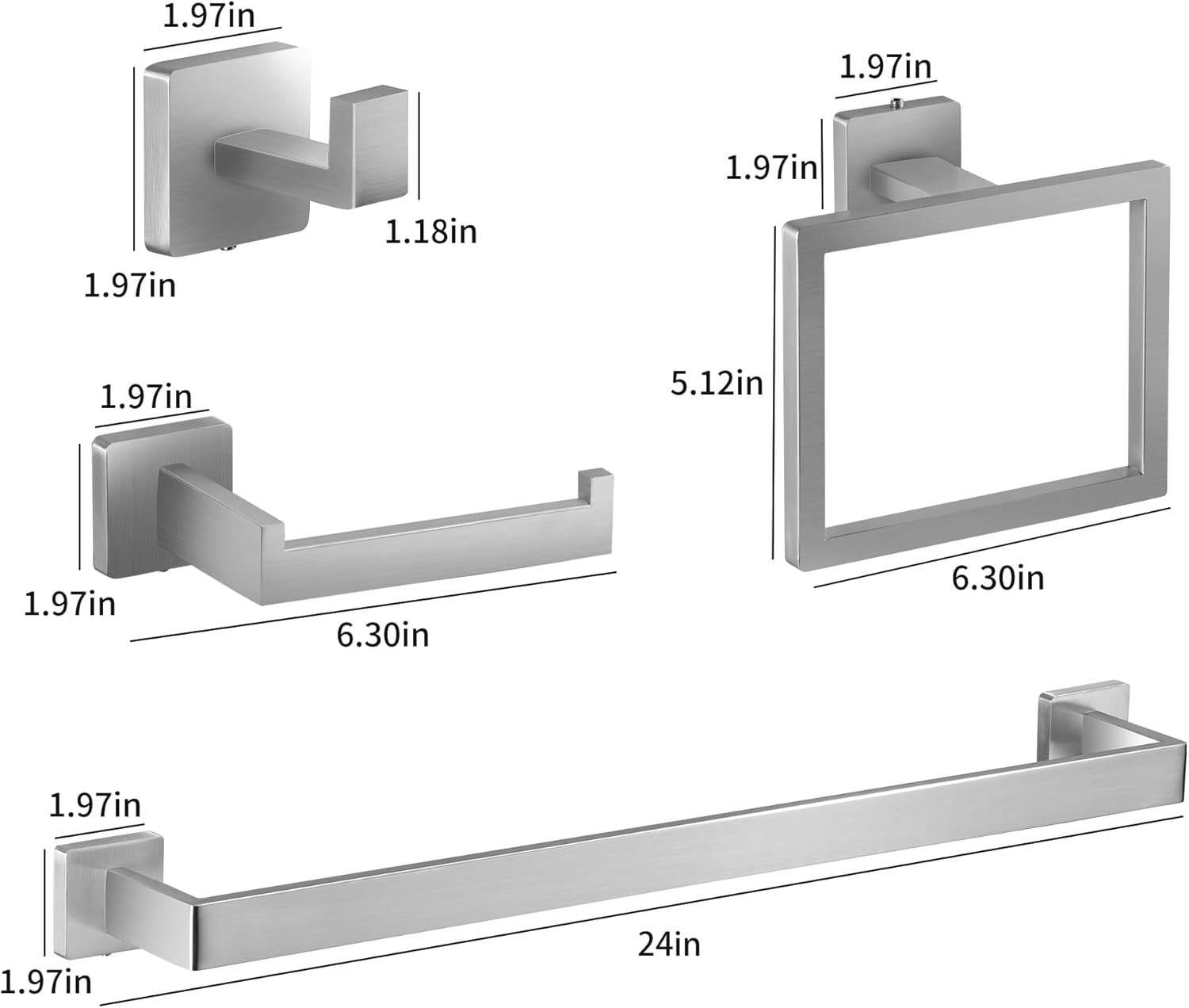 1.97in
1.18in
1.97in

1.97in
1.97in
5.12in
6.30in

1.97in
1.97in
6.30in

1.97in
1.97in
24in