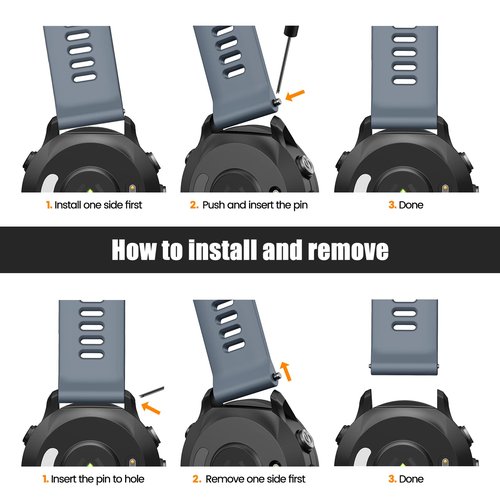 1. Install one side first

2. Push and insert the pin

3. Done

How to install and remove

1. Insert the pin to hole

2. Remove one side first

3. Done