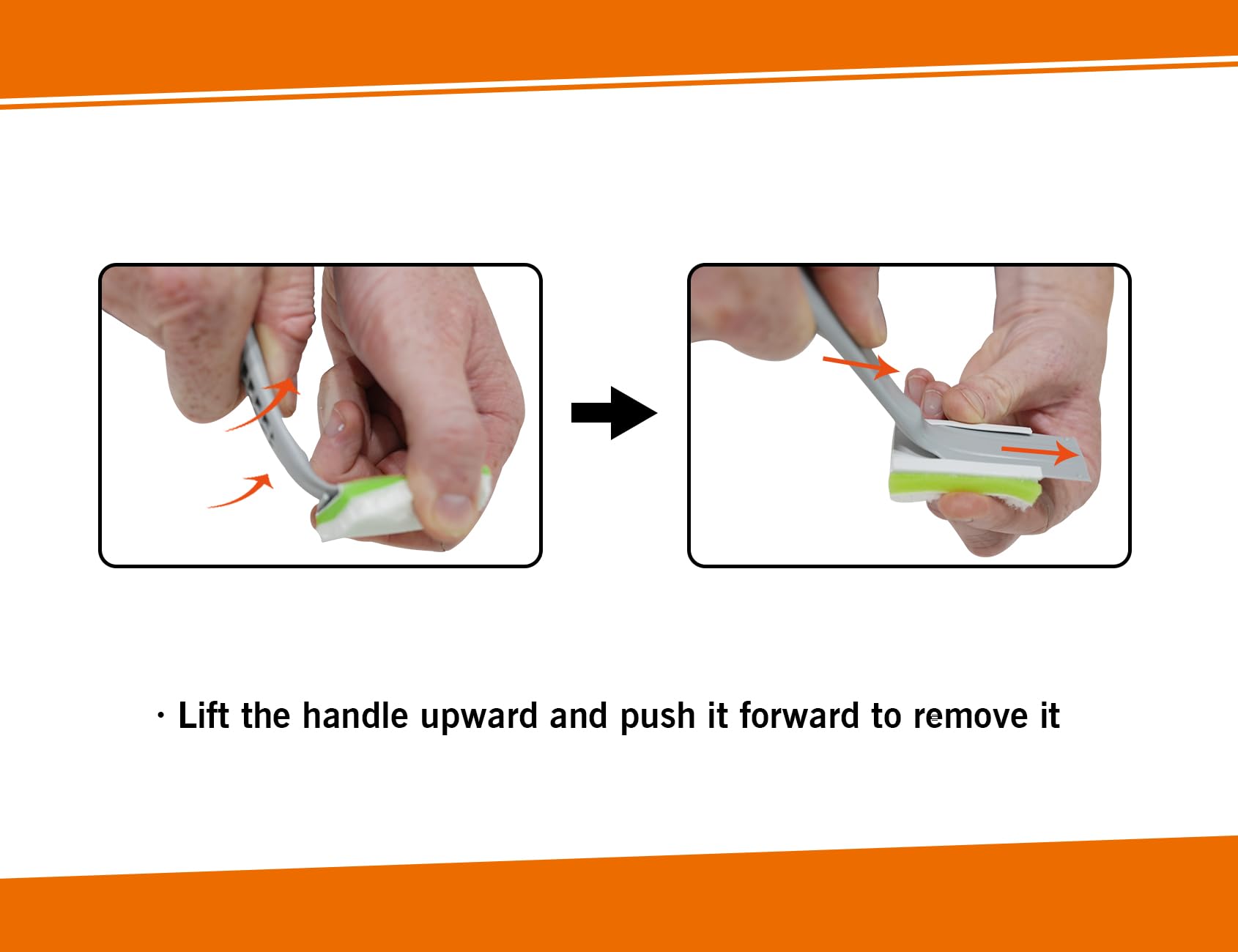 · Lift the handle upward and push it forward to remove it