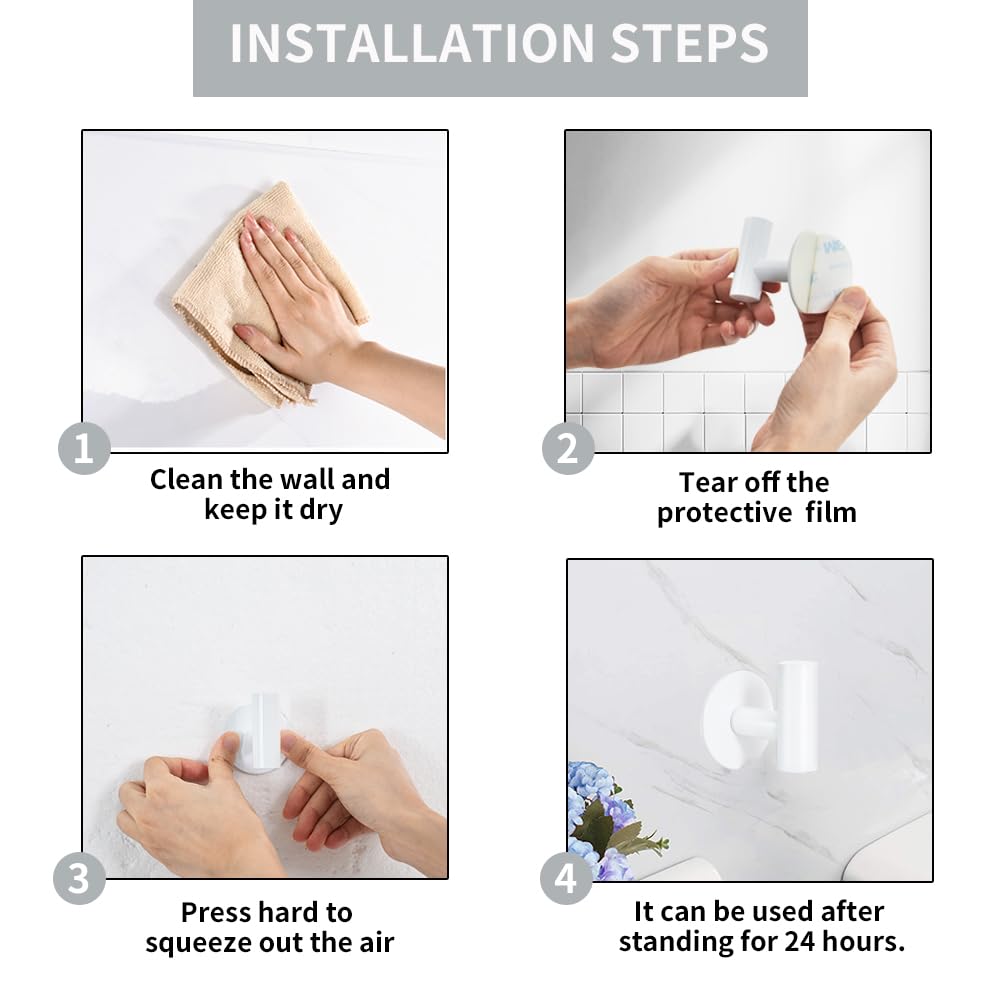 INSTALLATION STEPS

1
Clean the wall and keep it dry

2
Tear off the protective film

3
Press hard to squeeze out the air

4
It can be used after standing for 24 hours.