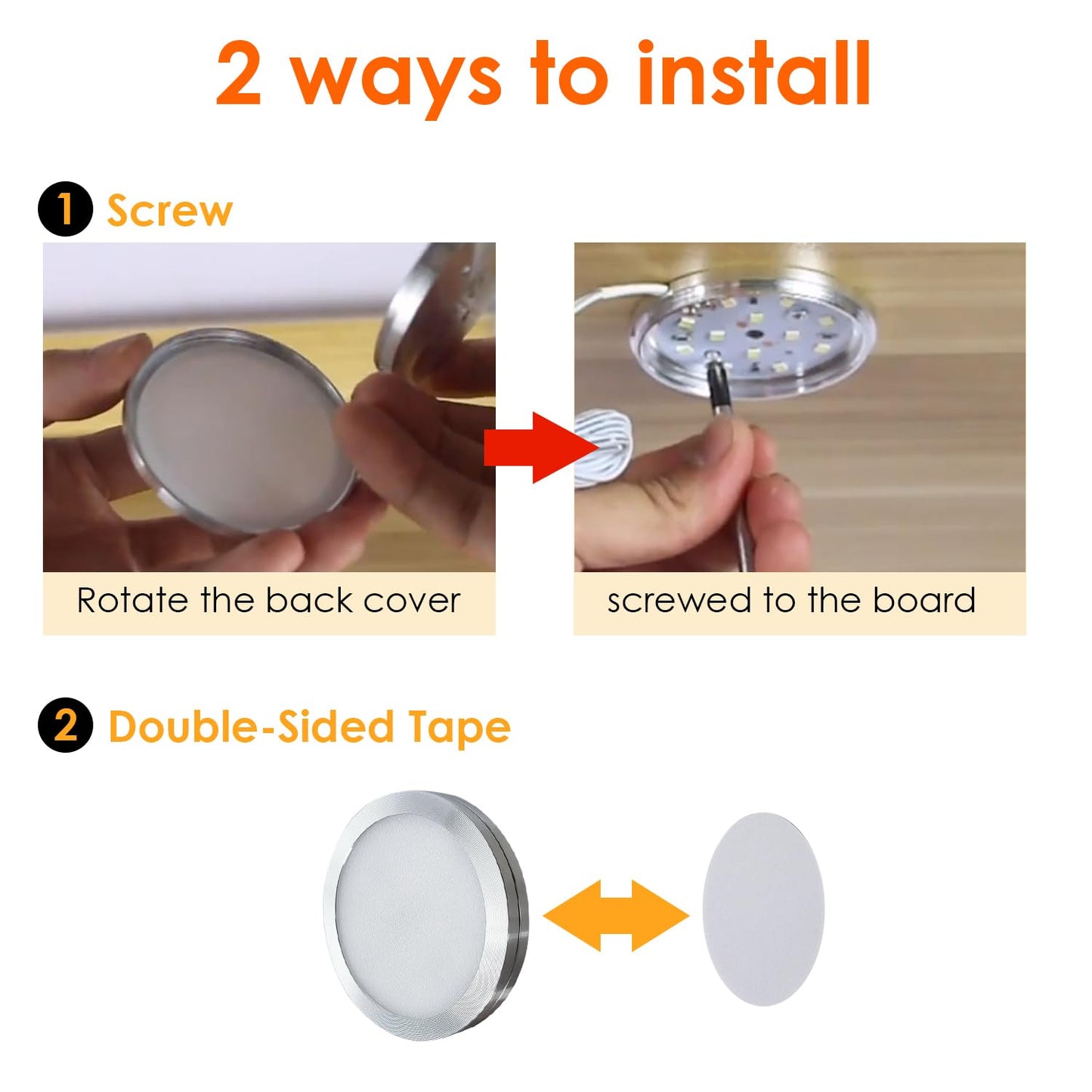 2 ways to install

1 Screw

Rotate the back cover

screwed to the board

2 Double-Sided Tape